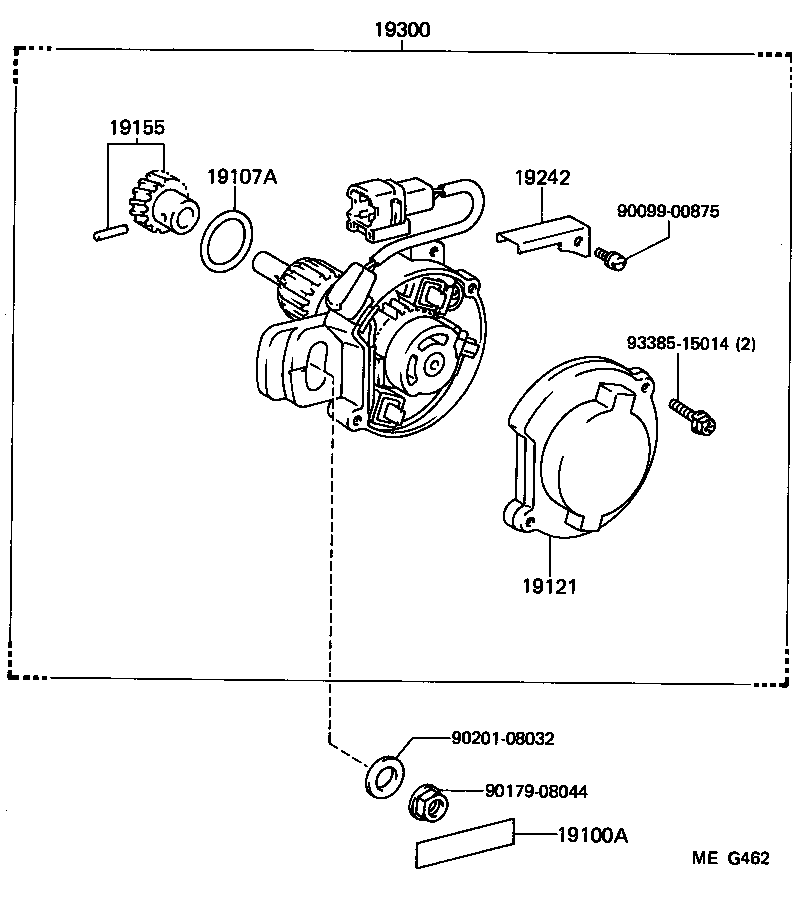 19300

19155

19107A

19242

90099-00875

93385-15014 (2)

19121

90201-08032

90179-08044

19100A

ME G462