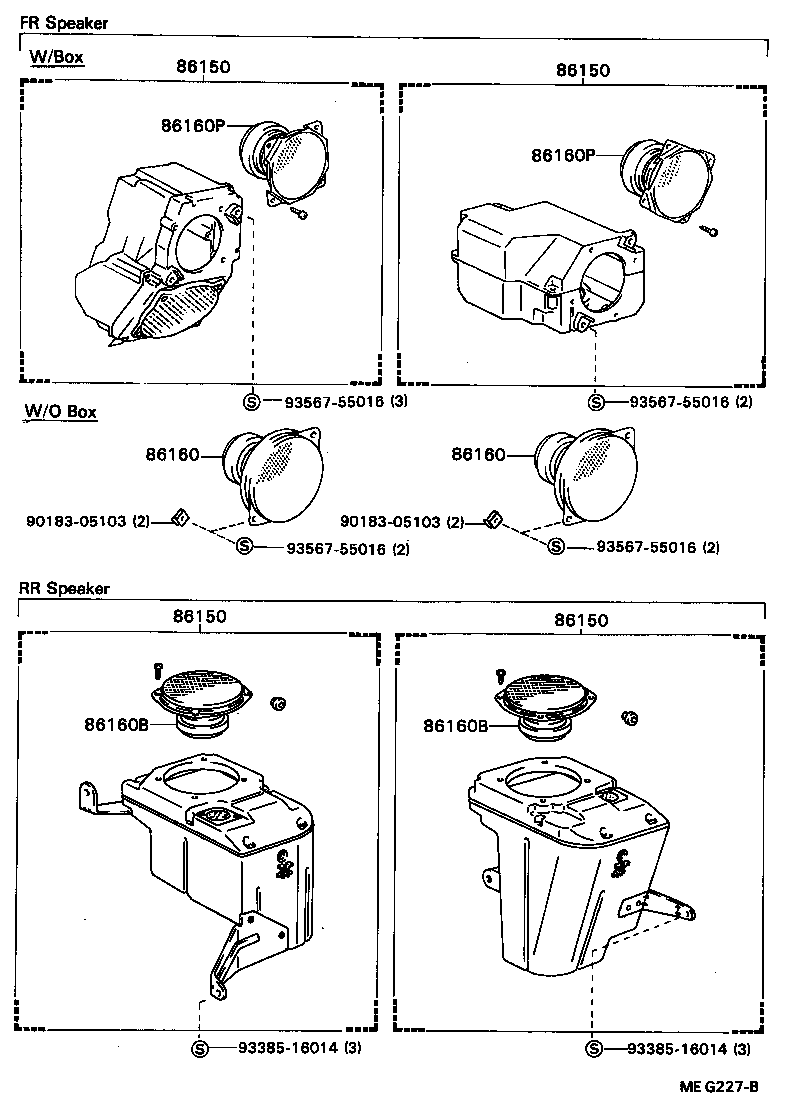 FR Speaker

W/Box

86150

86160P

Ⓢ 93567-55016 (3)

86150

86160P

Ⓢ 93567-55016 (2)

W/O Box

86160

90183-05103 (2)

Ⓢ 93567-55016 (2)

86160

90183-05103 (2)

Ⓢ 93567-55016 (2)

RR Speaker

86150

86160B

Ⓢ 93385-16014 (3)

86150

86160B

Ⓢ 93385-16014 (3)

ME G227-B