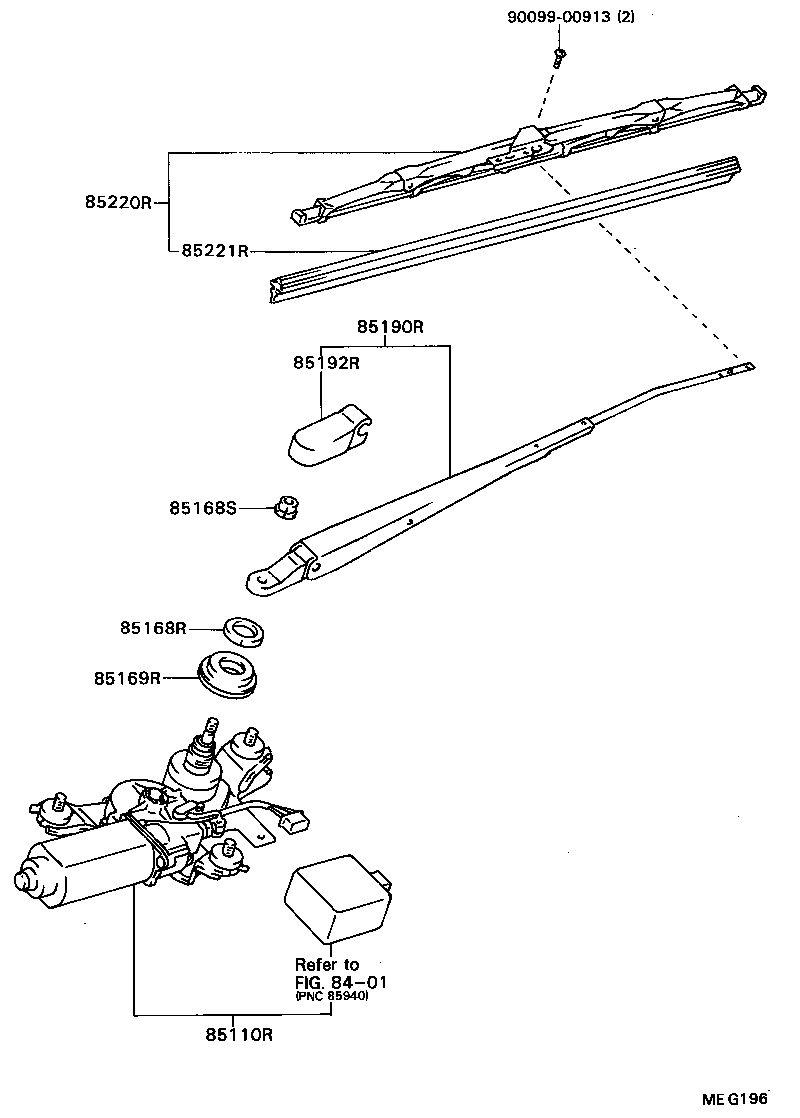 90099-00913 (2)

85220R

85221R

85190R

85192R

85168S

85168R

85169R

Refer to FIG. 84-01 (PNC 85940)

85110R

ME G196