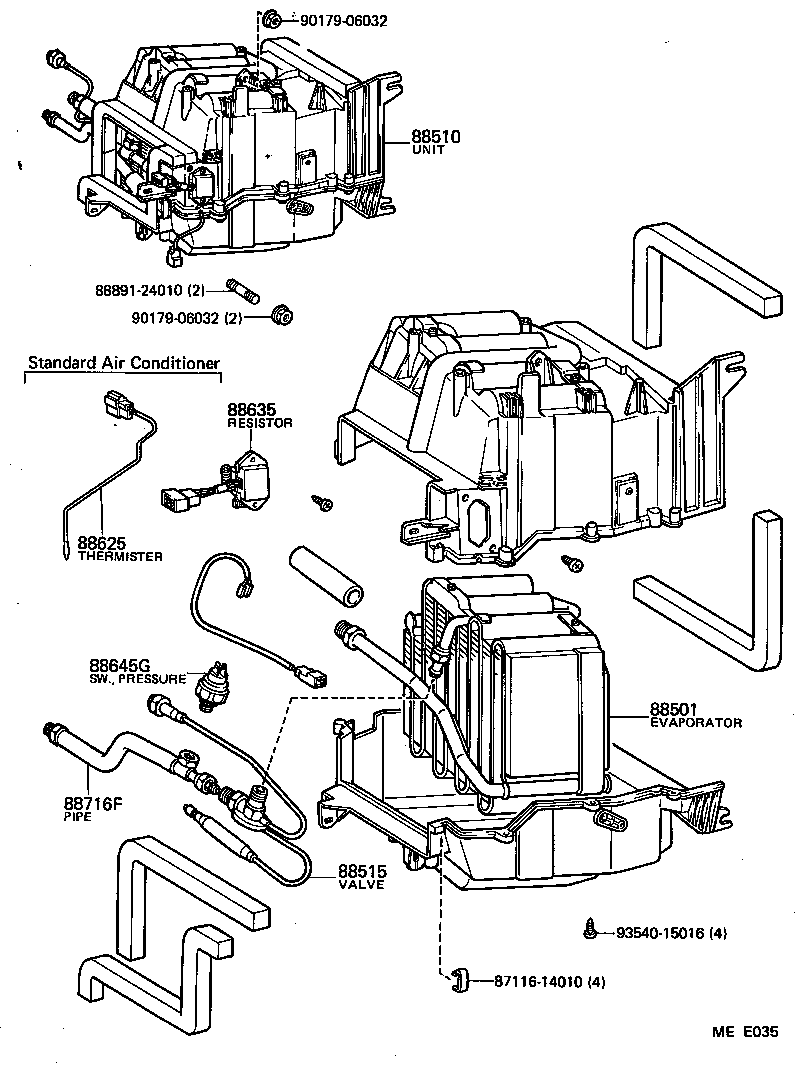 90179-06032

88510
UNIT

88891-24010 (2)

90179-06032 (2)

Standard Air Conditioner

88635
RESISTOR

88625
THERMISTER

88645G
SW., PRESSURE

88501
EVAPORATOR

88716F
PIPE

88515
VALVE

93540-15016 (4)

87116-14010 (4)

ME E035