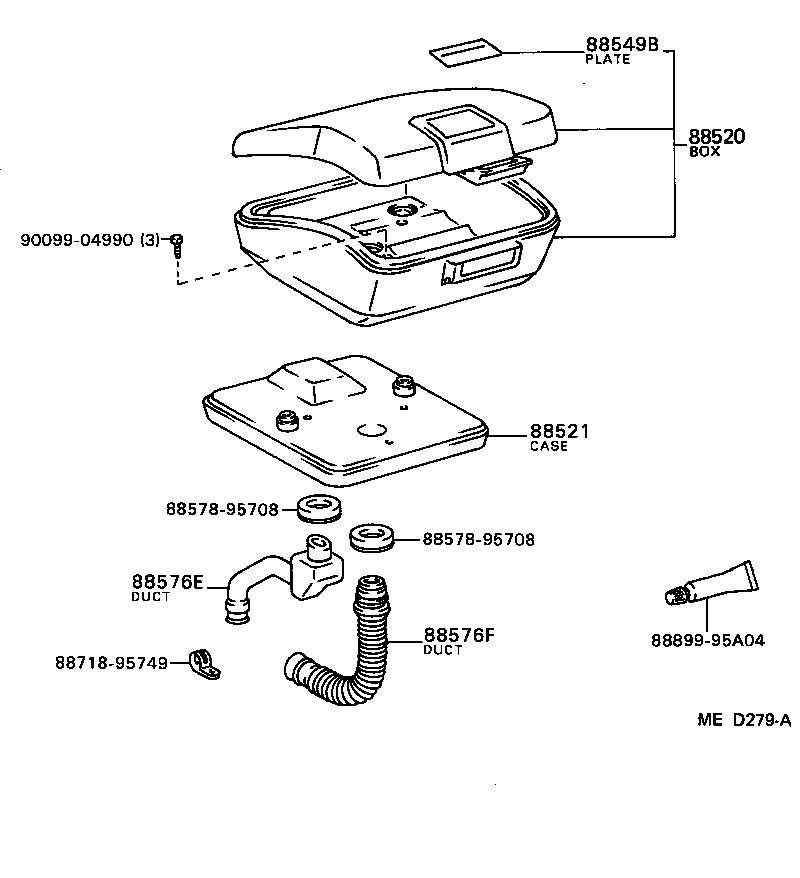 88549B
PLATE

88520
BOX

90099-04990 (3)

88521
CASE

88578-95708

88578-95708

88576E
DUCT

88576F
DUCT

88718-95749

88899-95A04

ME D279-A