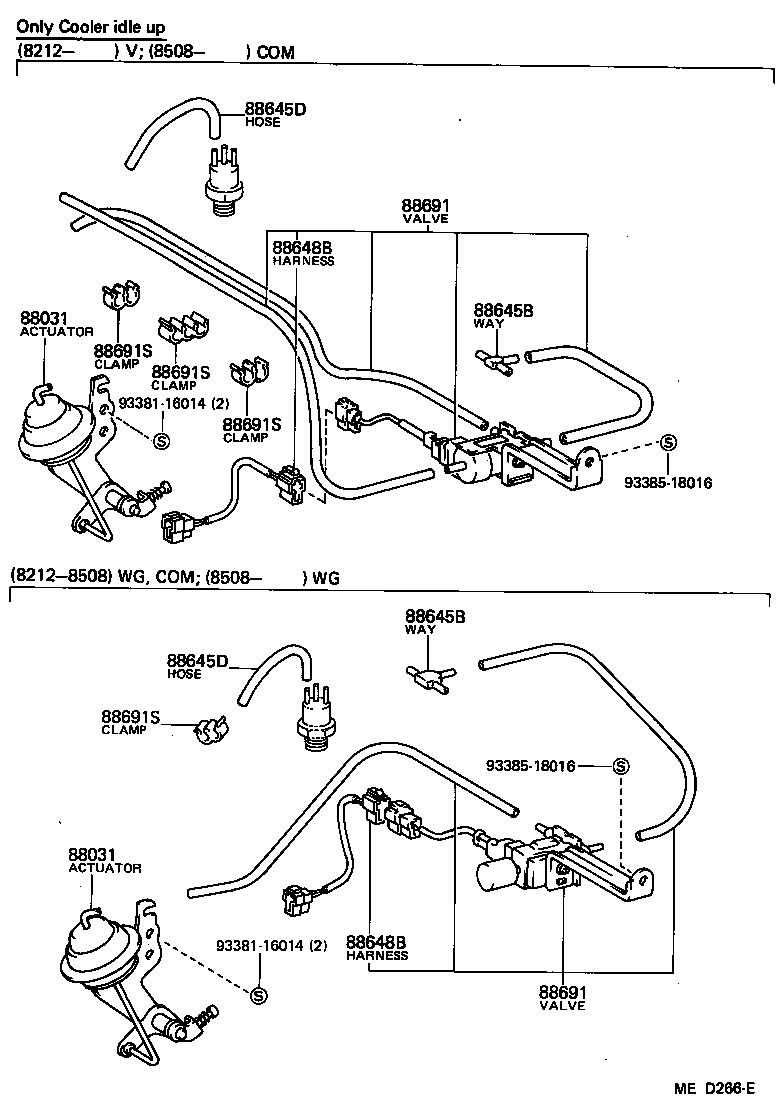 Only Cooler idle up
(8212–　　) V; (8508–　　) COM

88645D
HOSE

88691
VALVE

88648B
HARNESS

88645B
WAY

88031
ACTUATOR

88691S
CLAMP

88691S
CLAMP

88691S
CLAMP

93381-16014 (2)

S

S

93385-18016

(8212–8508) WG, COM; (8508–　　) WG

88645B
WAY

88645D
HOSE

88691S
CLAMP

93385-18016

S

88031
ACTUATOR

93381-16014 (2)

S

88648B
HARNESS

88691
VALVE

ME D266-E