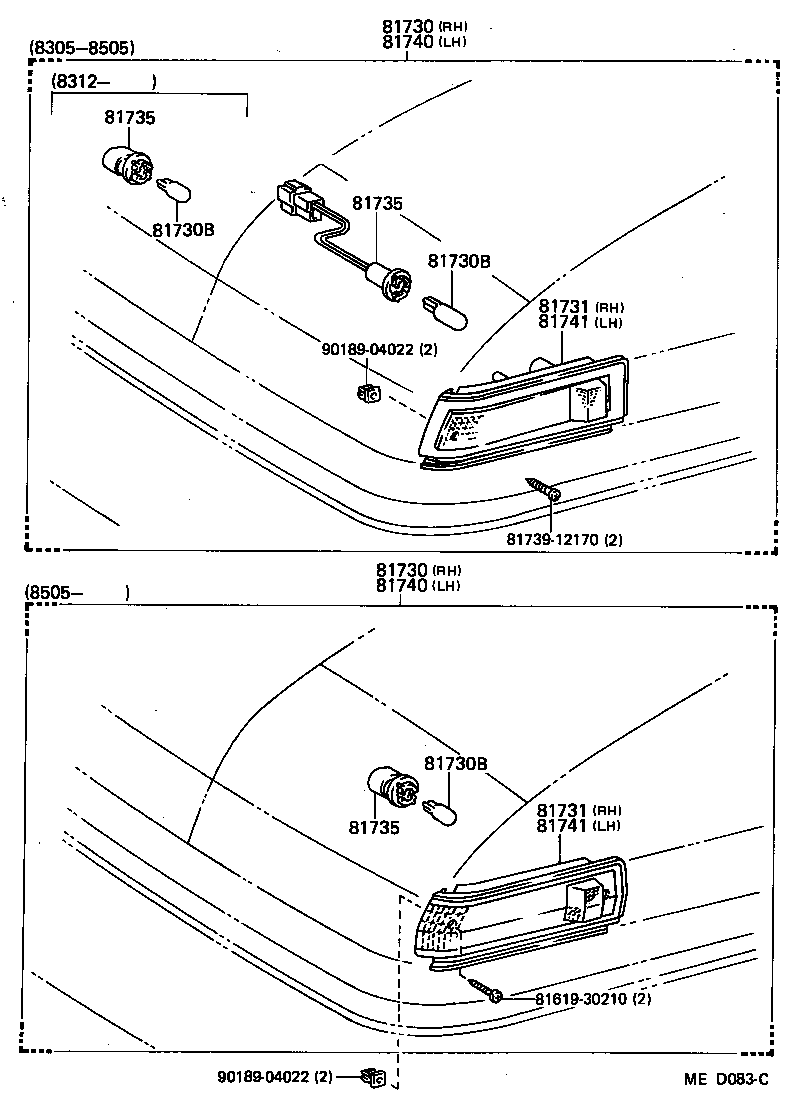 81730 (RH)
81740 (LH)
(8305–8505)
(8312– )
81735
81730B
81735
81730B
81731 (RH)
81741 (LH)
90189-04022 (2)
81739-12170 (2)

81730 (RH)
81740 (LH)
(8505– )
81730B
81735
81731 (RH)
81741 (LH)
81619-30210 (2)
90189-04022 (2)
ME D083-C