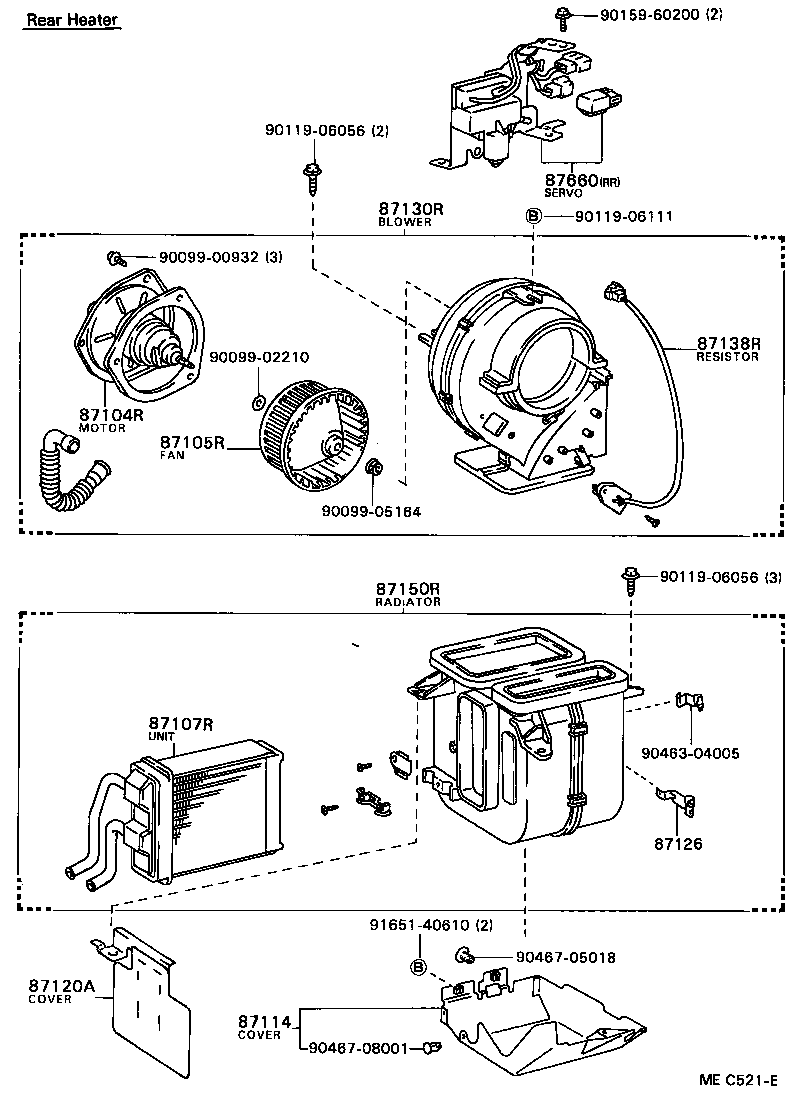 Rear Heater

90159-60200 (2)

90119-06056 (2)

87660(RR)
SERVO

87130R
BLOWER

B 90119-06111

90099-00932 (3)

90099-02210

87138R
RESISTOR

87104R
MOTOR

87105R
FAN

90099-05164

87150R
RADIATOR

90119-06056 (3)

87107R
UNIT

90463-04005

87126

91651-40610 (2)

B

90467-05018

87120A
COVER

87114
COVER

90467-08001

ME C521-E