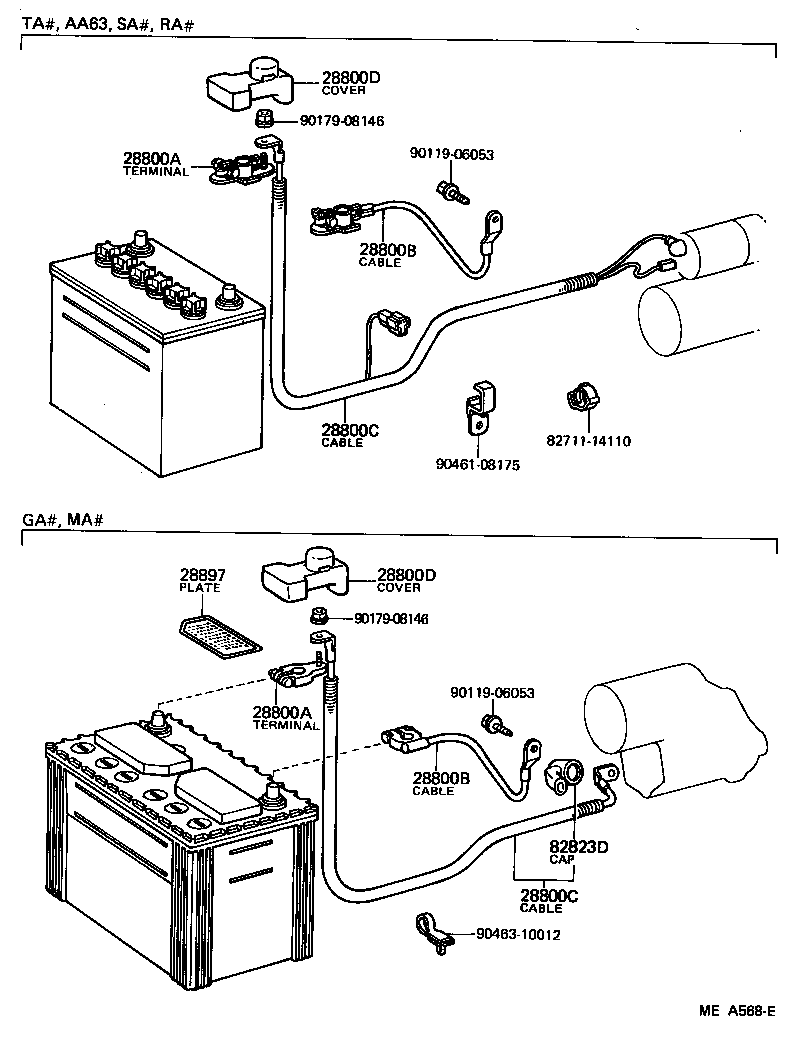 TA#, AA63, SA#, RA#

28800D
COVER

90179-08146

28800A
TERMINAL

90119-06053

28800B
CABLE

28800C
CABLE

90461-08175

82711-14110

GA#, MA#

28897
PLATE

28800D
COVER

90179-08146

28800A
TERMINAL

90119-06053

28800B
CABLE

82823D
CAP

28800C
CABLE

90463-10012

ME A568-E