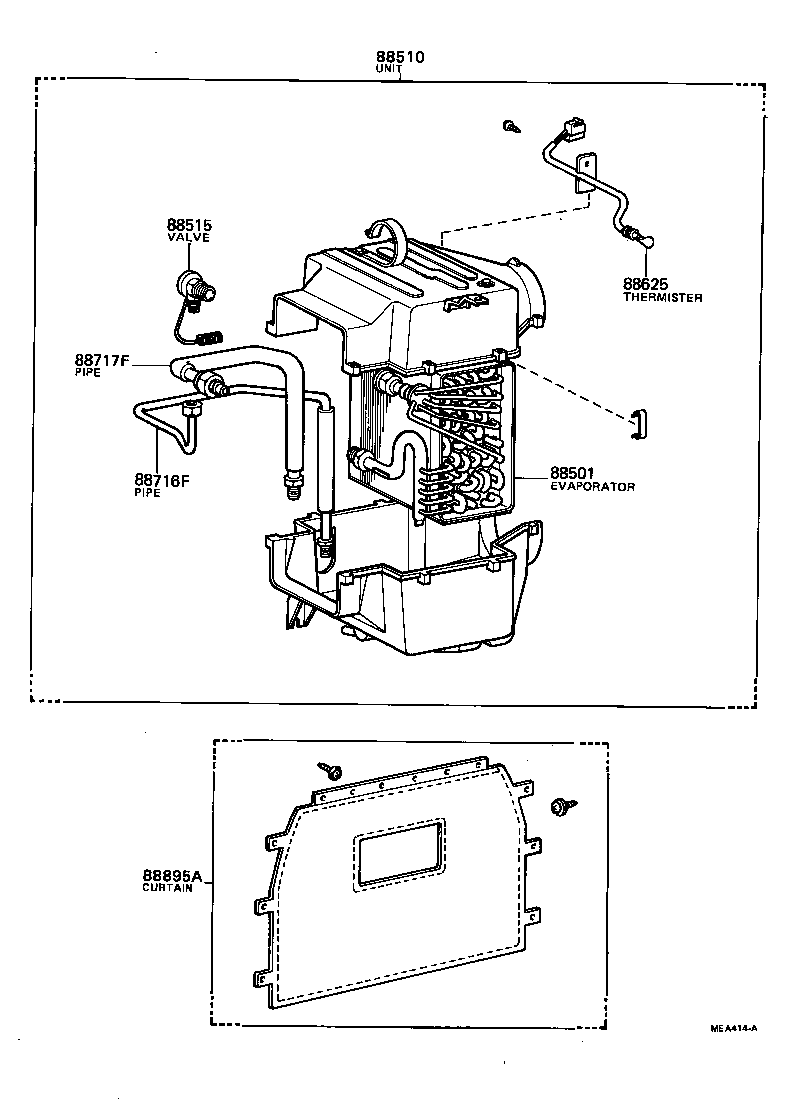 88510
UNIT

88515
VALVE

88625
THERMISTER

88717F
PIPE

88716F
PIPE

88501
EVAPORATOR

88895A
CURTAIN

MEA414-A