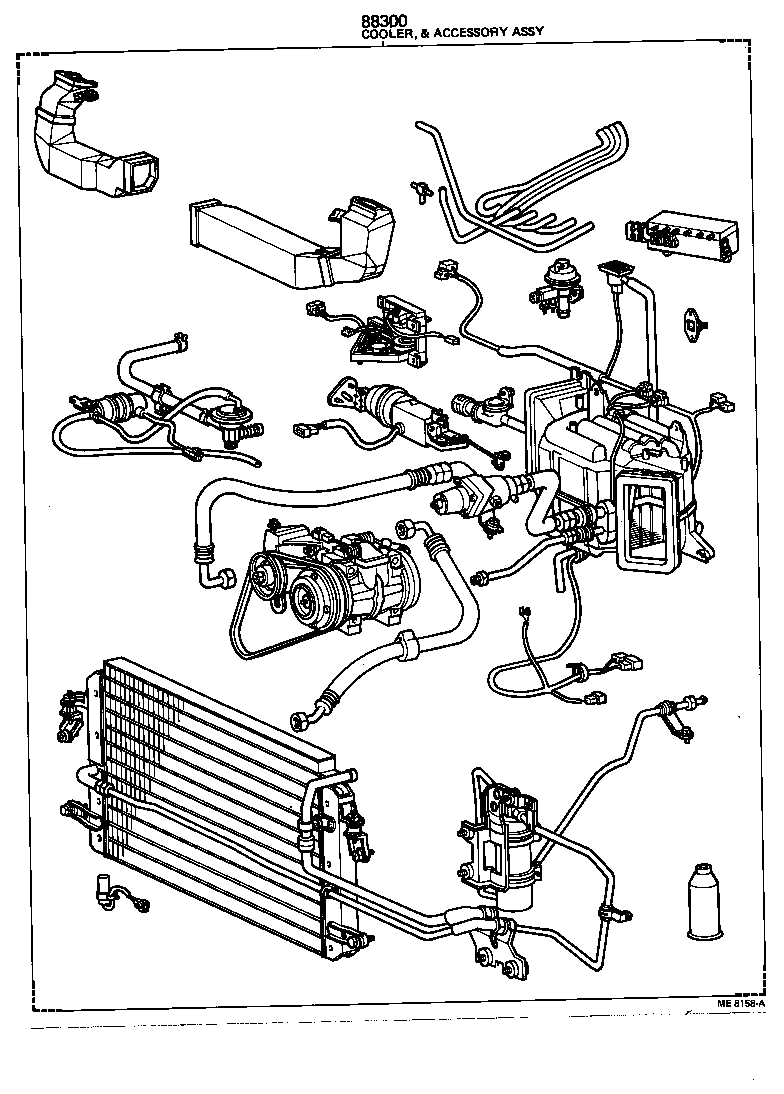 88300
COOLER, & ACCESSORY ASSY

ME 8158-A