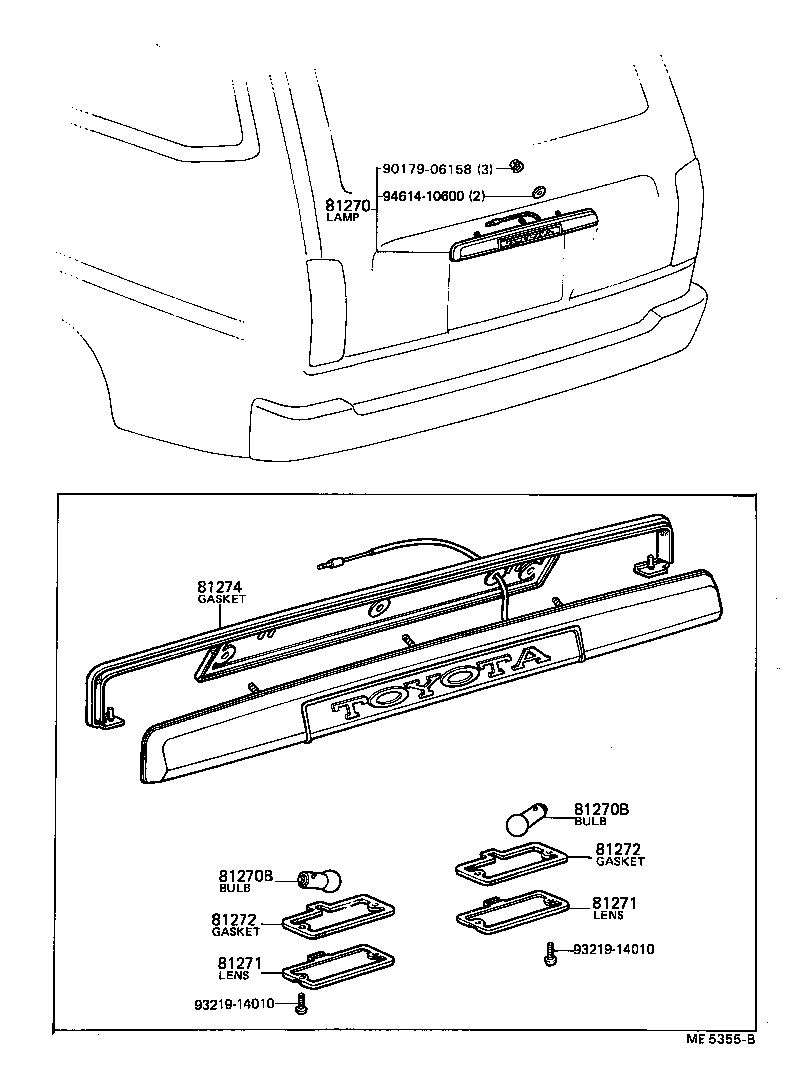 90179-06158 (3)
94614-10600 (2)
81270
LAMP

81274
GASKET

TOYOTA

81270B
BULB
81272
GASKET
81271
LENS
93219-14010

81270B
BULB
81272
GASKET
81271
LENS
93219-14010

ME 5355-B