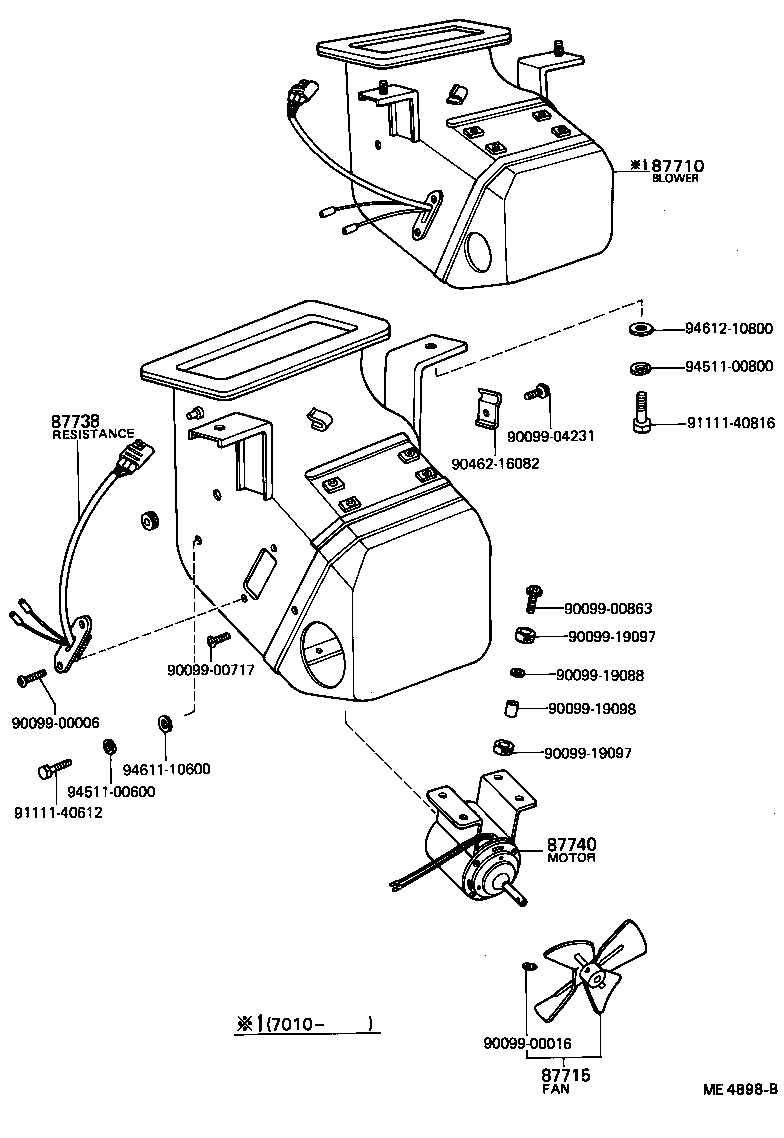 ※1 87710
BLOWER

94612-10800
94511-00800
91111-40816
90099-04231
90462-16082

87738
RESISTANCE

90099-00863
90099-19097
90099-19088
90099-19098
90099-19097

90099-00717
90099-00006
94611-10600
94511-00600
91111-40612

87740
MOTOR

※1(7010- )

90099-00016
87715
FAN

ME 4898-B