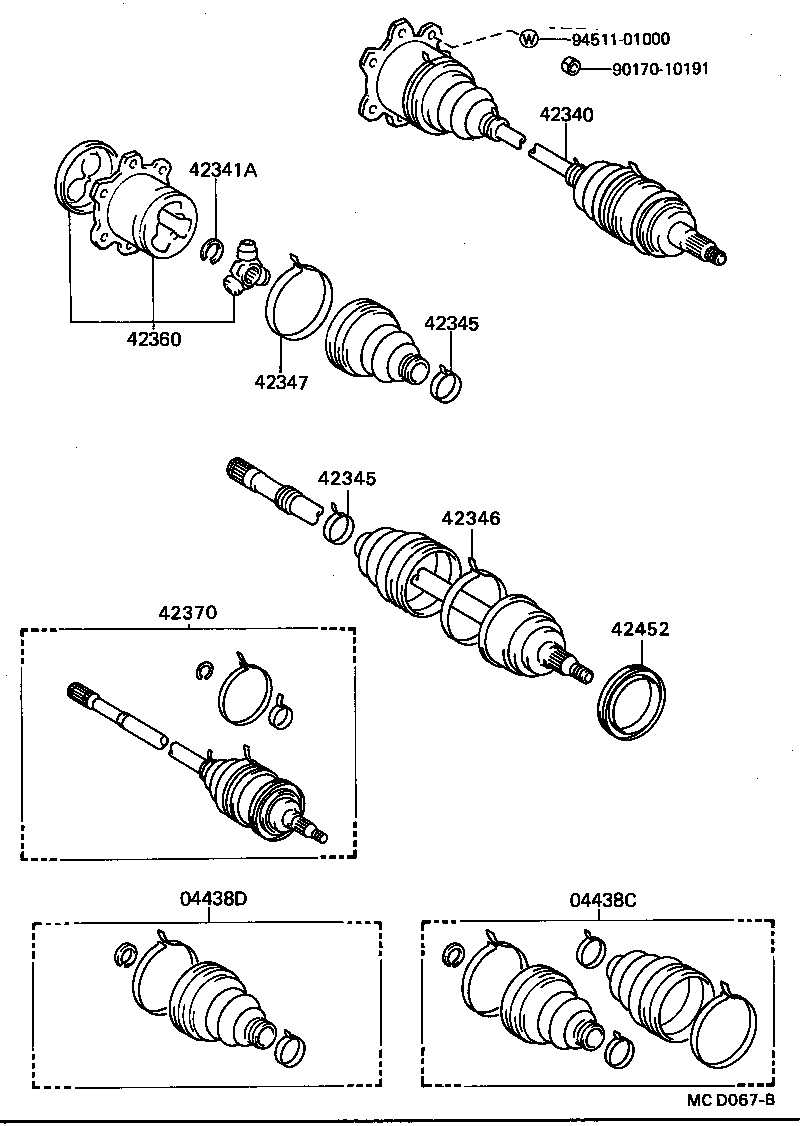 W 94511-01000
90170-10191
42340
42341A
42360
42347
42345
42345
42346
42370
42452
04438D
04438C
MC D067-B