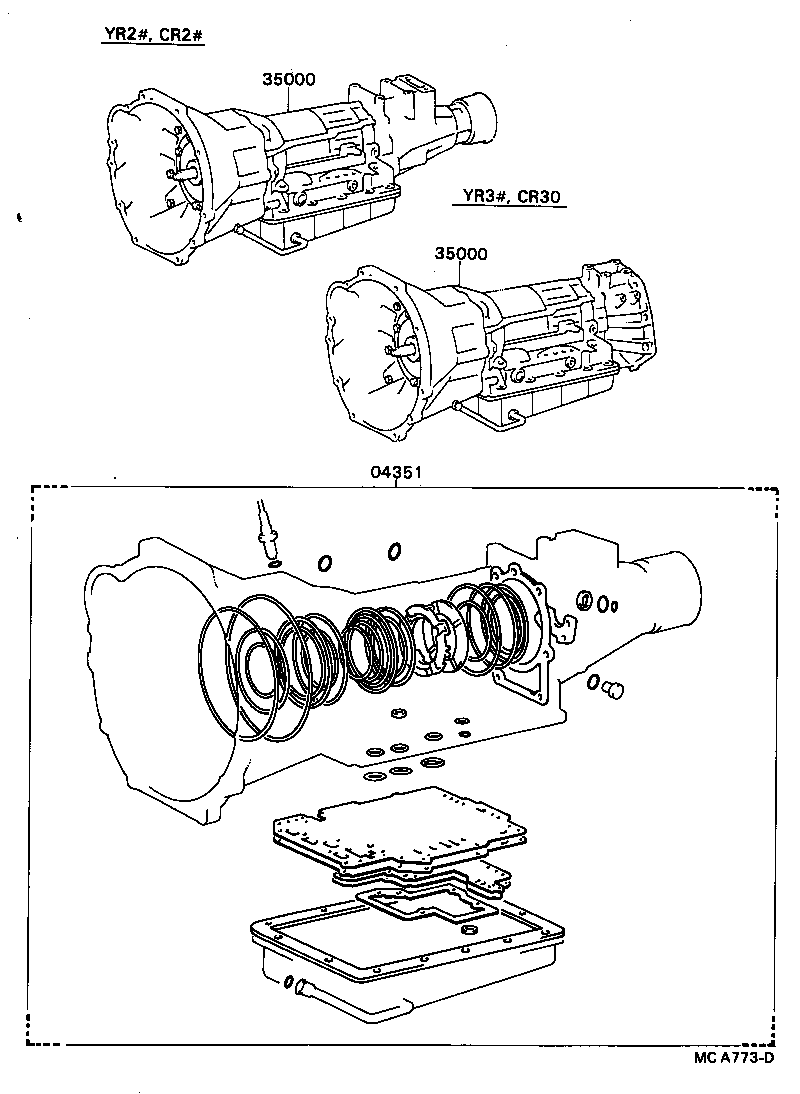 YR2#, CR2#

35000

YR3#, CR30

35000

04351

MC A773-D