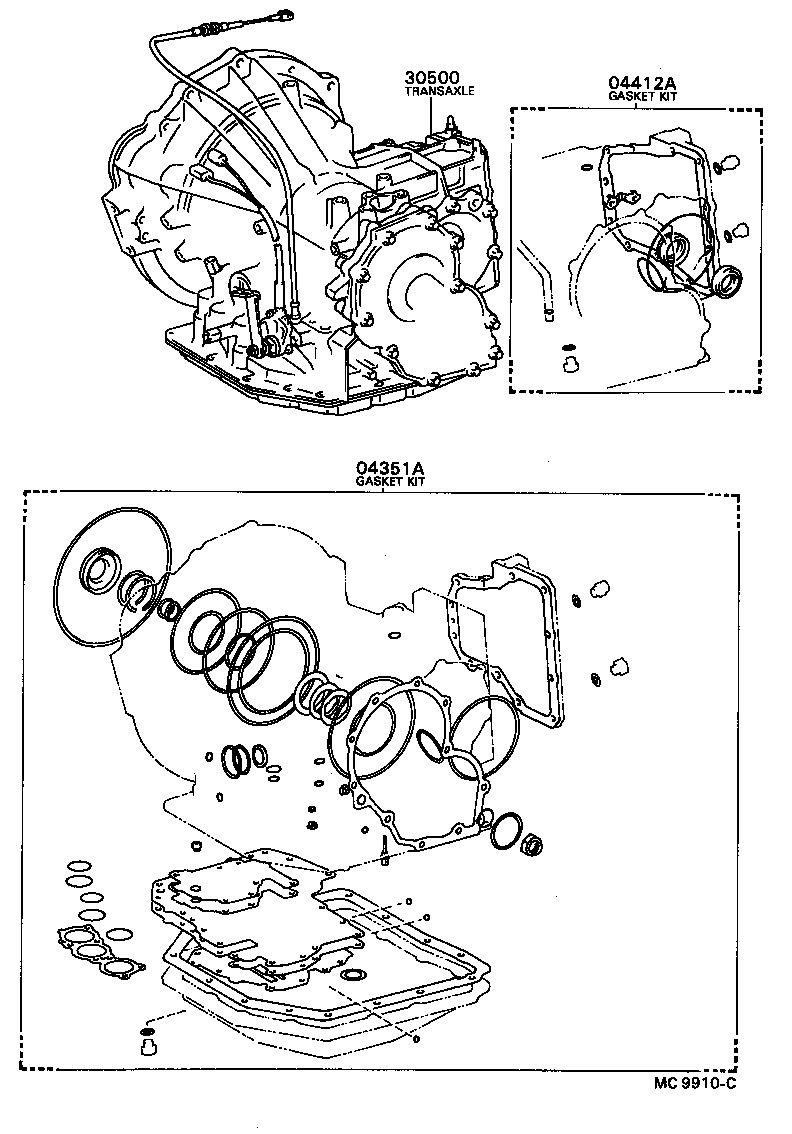 30500
TRANSAXLE

04412A
GASKET KIT

04351A
GASKET KIT

MC 9910-C