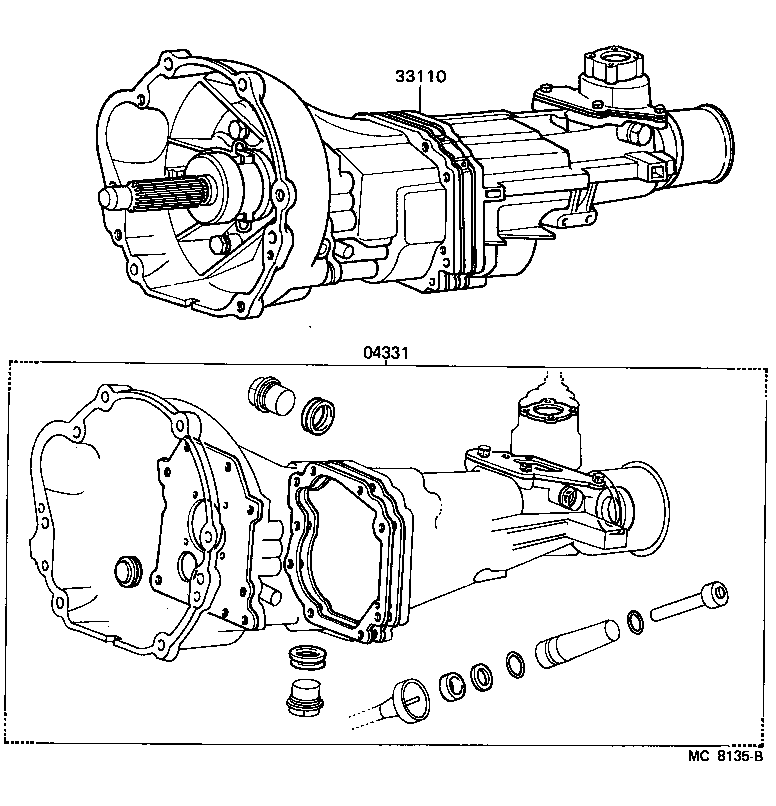 33110

04331

MC 8135-B