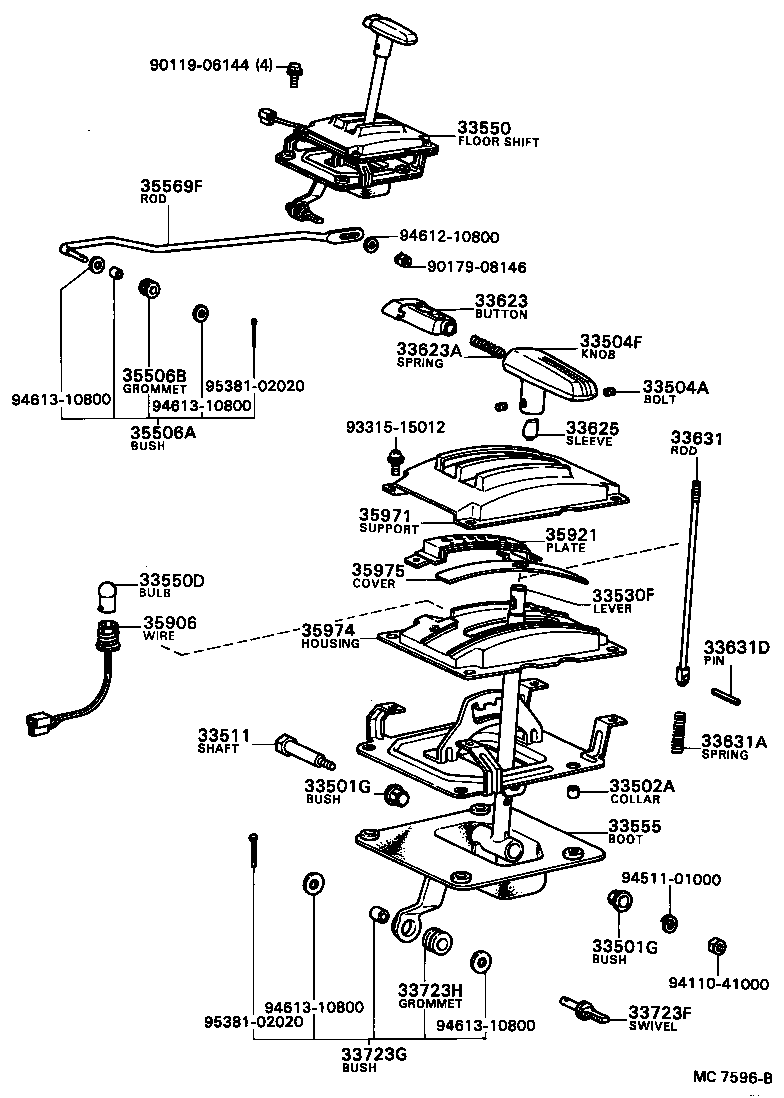 90119-06144 (4)

33550
FLOOR SHIFT

35569F
ROD

94612-10800

90179-08146

33623
BUTTON

33623A
SPRING

33504F
KNOB

33504A
BOLT

35506B
GROMMET

95381-02020

94613-10800

94613-10800

35506A
BUSH

93315-15012

33625
SLEEVE

33631
ROD

35971
SUPPORT

35921
PLATE

35975
COVER

33530F
LEVER

33550D
BULB

35906
WIRE

35974
HOUSING

33631D
PIN

33511
SHAFT

33631A
SPRING

33501G
BUSH

33502A
COLLAR

33555
BOOT

94511-01000

33501G
BUSH

94110-41000

33723H
GROMMET

94613-10800

95381-02020

94613-10800

33723F
SWIVEL

33723G
BUSH

MC 7596-B