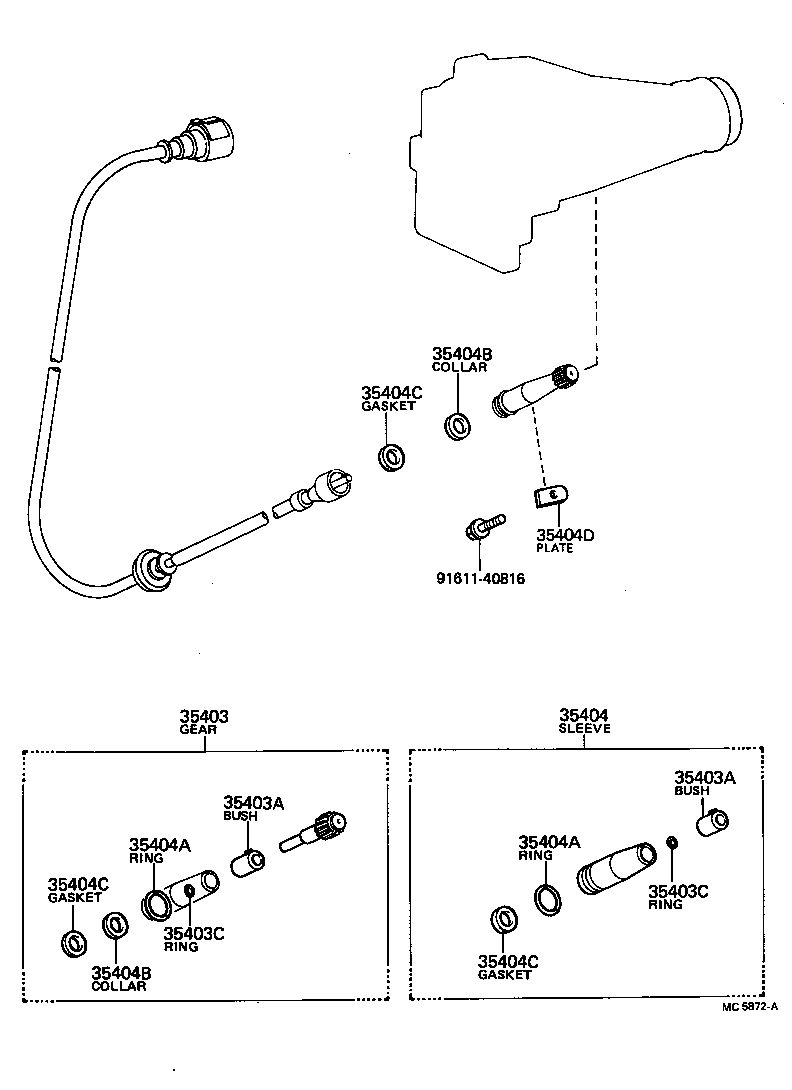 35404B
COLLAR

35404C
GASKET

35404D
PLATE

91611-40816

35403
GEAR

35403A
BUSH

35404A
RING

35404C
GASKET

35403C
RING

35404B
COLLAR

35404
SLEEVE

35403A
BUSH

35404A
RING

35403C
RING

35404C
GASKET

MC 5872-A