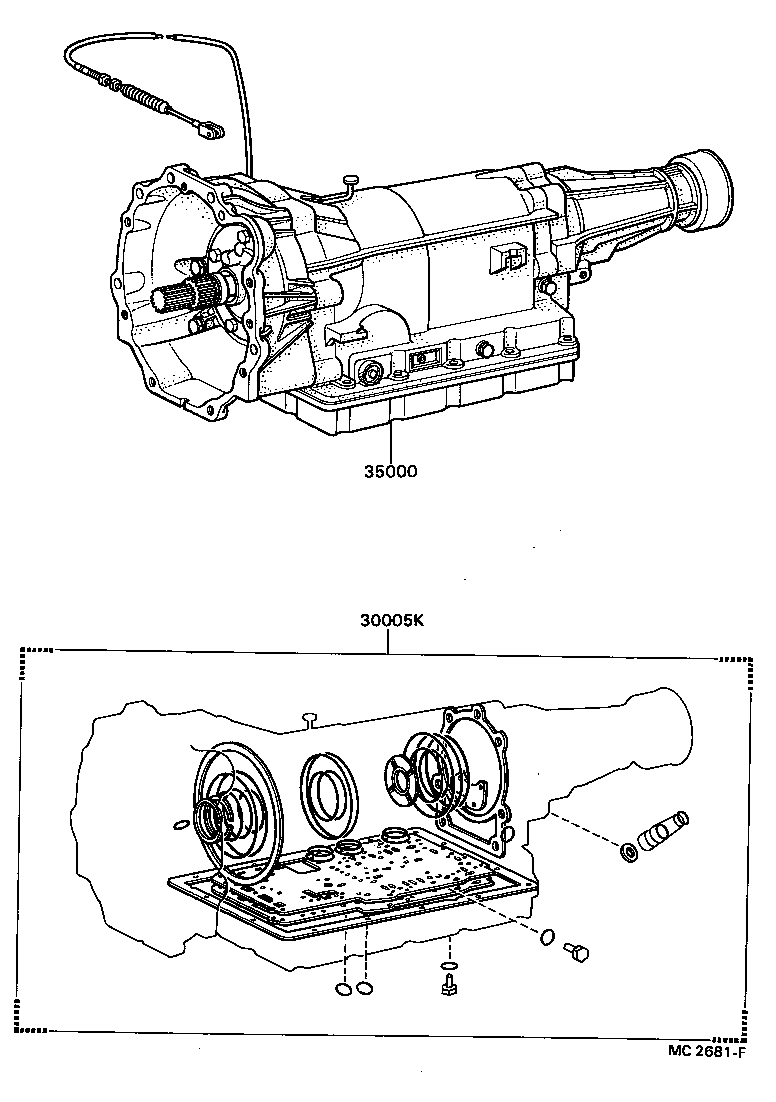 35000

30005K

MC 2681-F