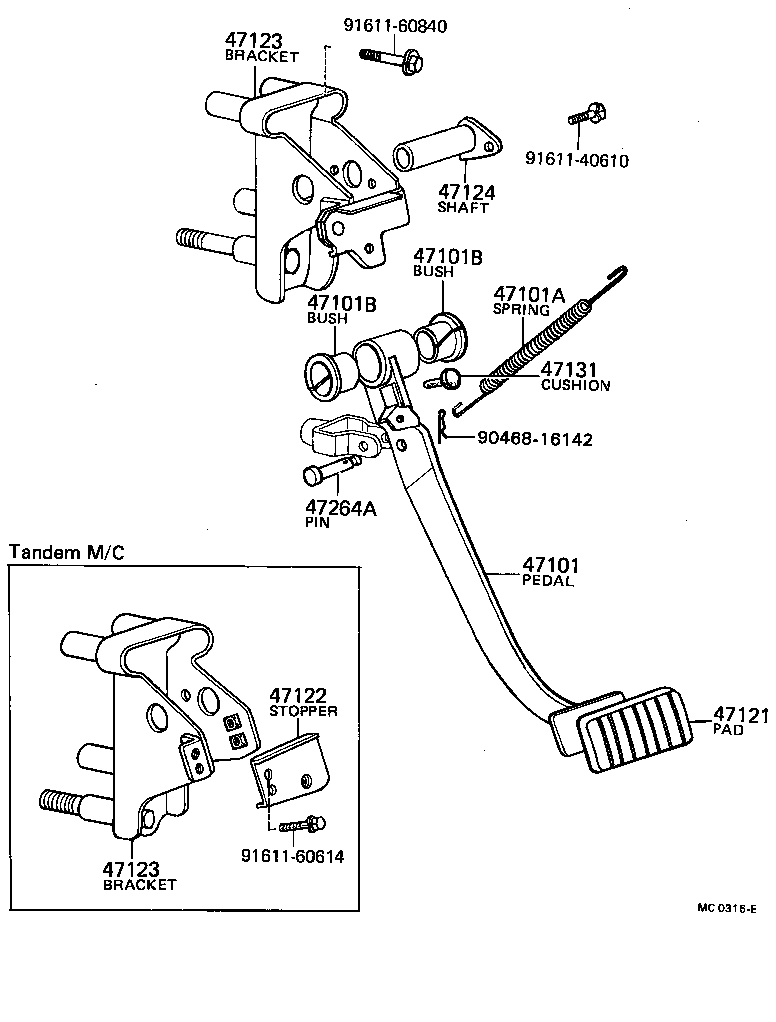 47123
BRACKET

91611-60840

91611-40610

47124
SHAFT

47101B
BUSH

47101B
BUSH

47101A
SPRING

47131
CUSHION

90468-16142

47264A
PIN

47101
PEDAL

47121
PAD

Tandem M/C

47122
STOPPER

47123
BRACKET

91611-60614

MC 0316-E