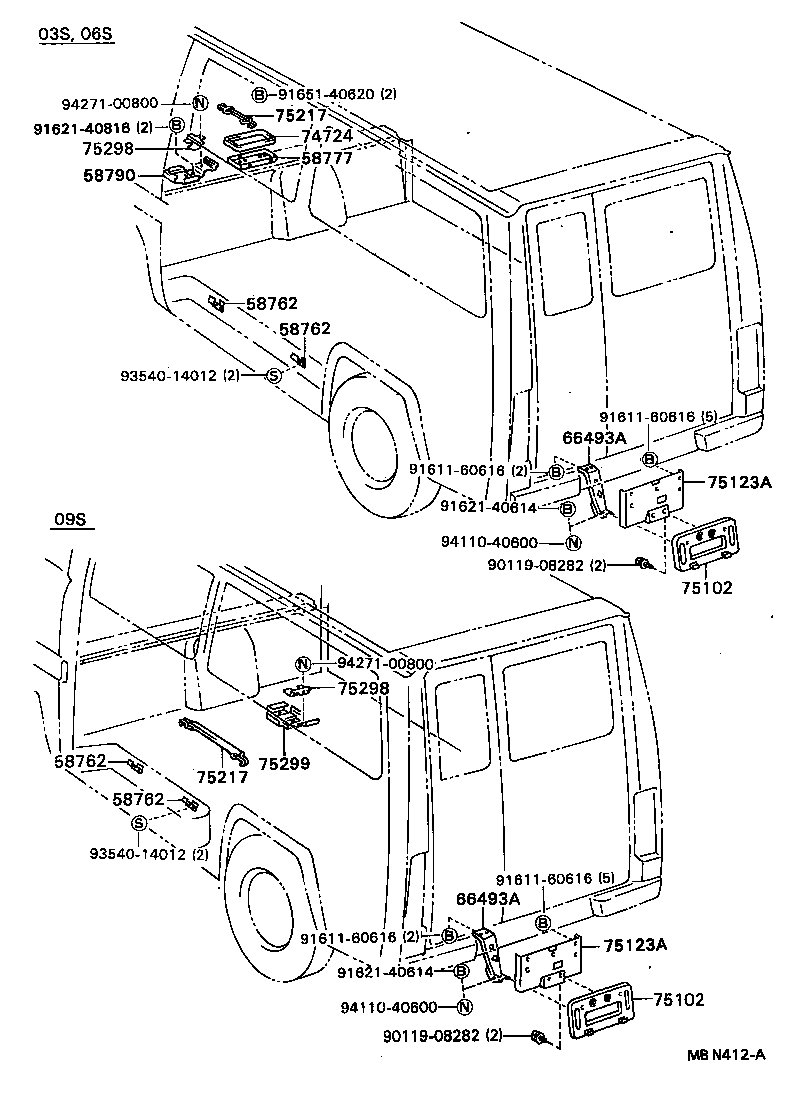 03S, 06S

94271-00800 N
B 91651-40620 (2)
91621-40816 (2) B
75217
74724
75298
58777
58790
58762
58762
93540-14012 (2) S
91611-60816 (5)
66493A
B
91611-60616 (2) B
75123A
91621-40614 B
94110-40600 N
90119-08282 (2)
75102

09S

N 94271-00800
75298
58762
75217
75299
58762
S
93540-14012 (2)
91611-60616 (5)
66493A
B
91611-60616 (2) B
75123A
91621-40614 B
94110-40600 N
75102
90119-08282 (2)

MB N412-A