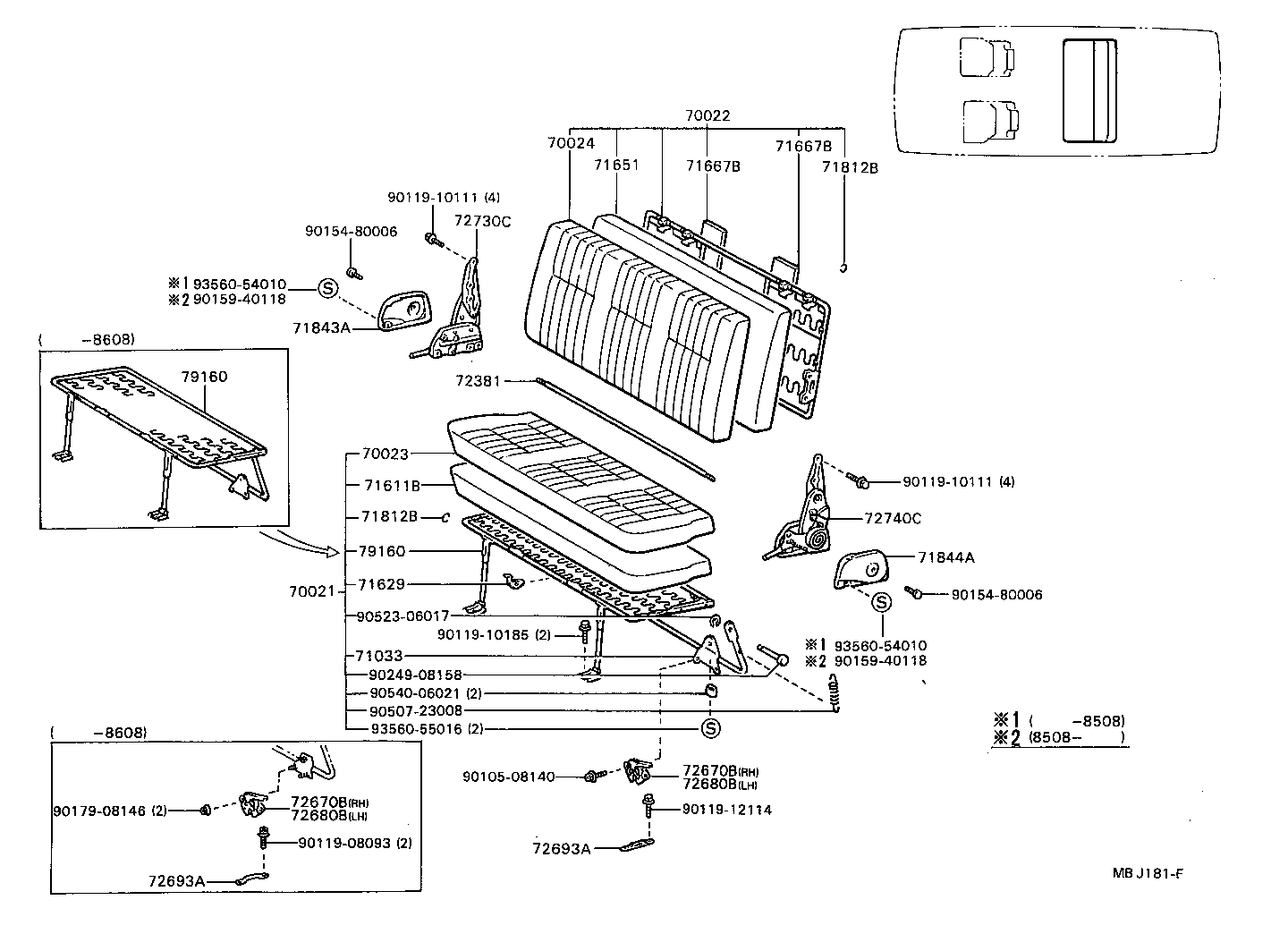 70022
70024
71651
71667B
71667B
71812B
90119-10111 (4)
72730C
90154-80006
※1 93560-54010
※2 90159-40118
S
71843A
( -8608)
79160
72381
70023
71611B
71812B
79160
70021
71629
90523-06017
90119-10185 (2)
71033
90249-08158
90540-06021 (2)
90507-23008
93560-55016 (2)
S
90119-10111 (4)
72740C
71844A
S
90154-80006
※1 93560-54010
※2 90159-40118
※1 ( -8508)
※2 (8508- )
( -8608)
90179-08146 (2)
72670B(RH)
72680B(LH)
90119-08093 (2)
72693A
90105-08140
72670B(RH)
72680B(LH)
90119-12114
72693A
MB J181-F