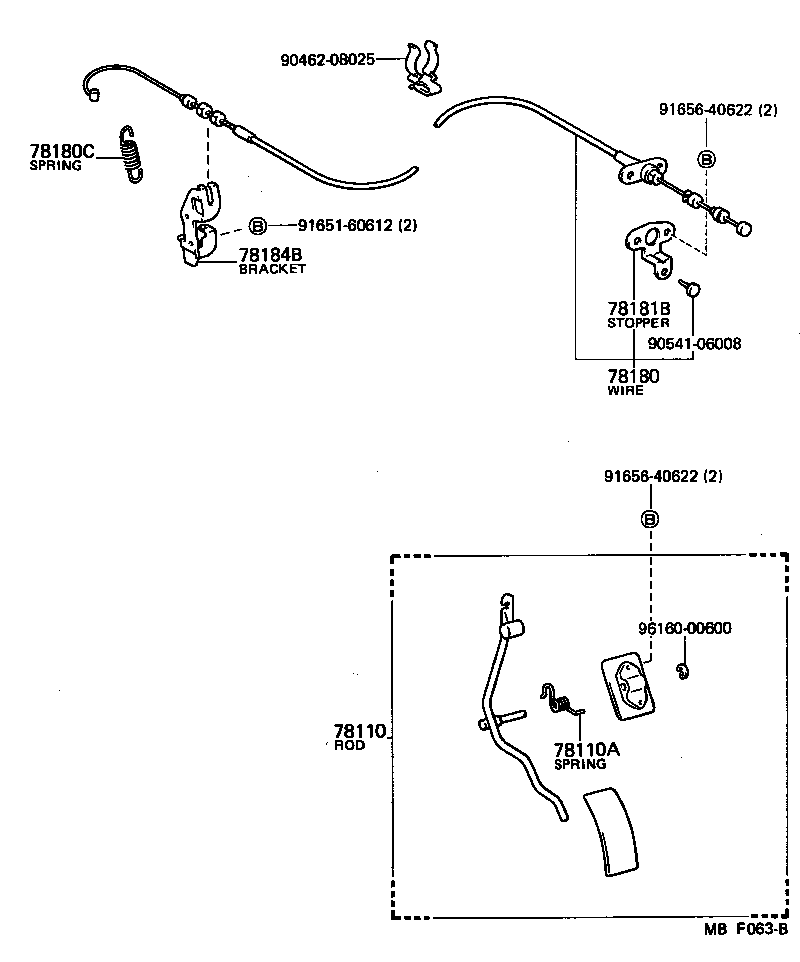 90462-08025

91656-40622 (2)

B

78180C
SPRING

B 91651-60612 (2)

78184B
BRACKET

78181B
STOPPER

90541-06008

78180
WIRE

91656-40622 (2)

B

96160-00600

78110
ROD

78110A
SPRING

MB F063-B