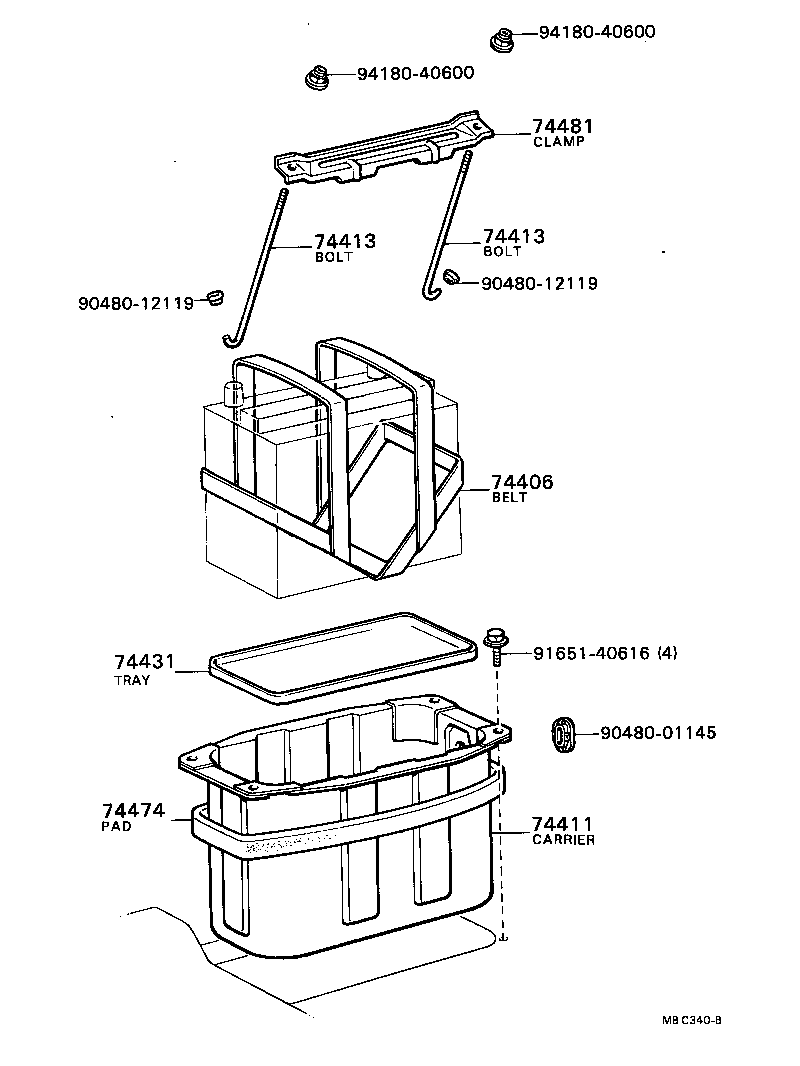 94180-40600

94180-40600

74481
CLAMP

74413
BOLT

74413
BOLT

90480-12119

90480-12119

74406
BELT

74431
TRAY

91651-40616 (4)

90480-01145

74474
PAD

74411
CARRIER

MB C340-B