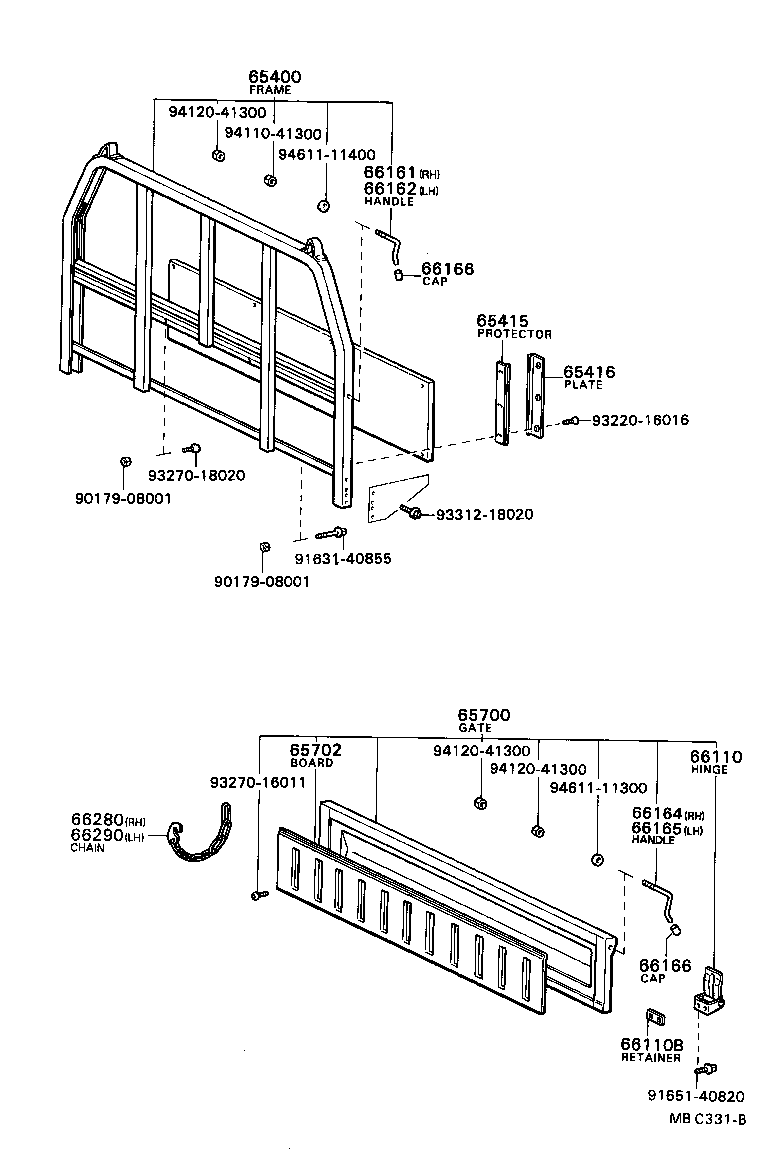 65400
FRAME
94120-41300
94110-41300
94611-11400
66161 (RH)
66162 (LH)
HANDLE
66166
CAP
65415
PROTECTOR
65416
PLATE
93220-16016
93270-18020
90179-08001
93312-18020
91631-40855
90179-08001

65700
GATE
65702
BOARD
94120-41300
94120-41300
94611-11300
66110
HINGE
93270-16011
66280 (RH)
66290 (LH)
CHAIN
66164 (RH)
66165 (LH)
HANDLE
66166
CAP
66110B
RETAINER
91651-40820
MB C331-B