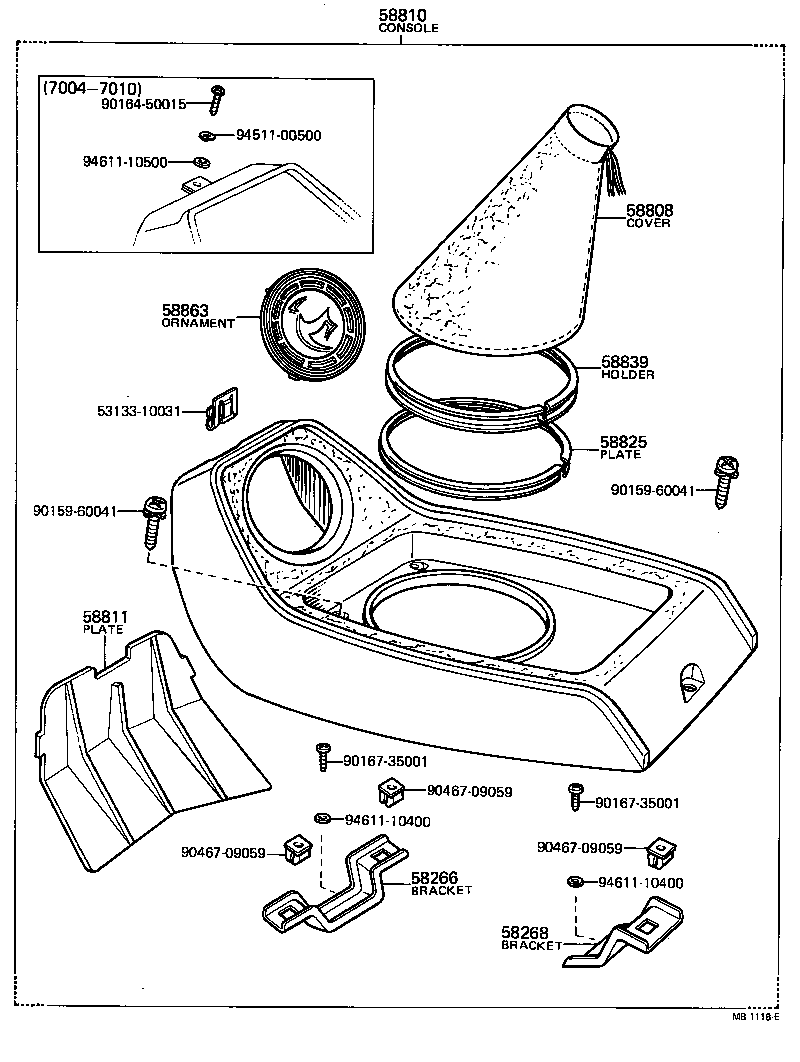 58810
CONSOLE

(7004–7010)
90164-50015
94511-00500
94611-10500

58808
COVER

58863
ORNAMENT

58839
HOLDER

53133-10031

58825
PLATE

90159-60041

90159-60041

58811
PLATE

90167-35001
90467-09059
90167-35001
94611-10400
90467-09059
90467-09059
58266
BRACKET
94611-10400
58268
BRACKET

MB 1118-E