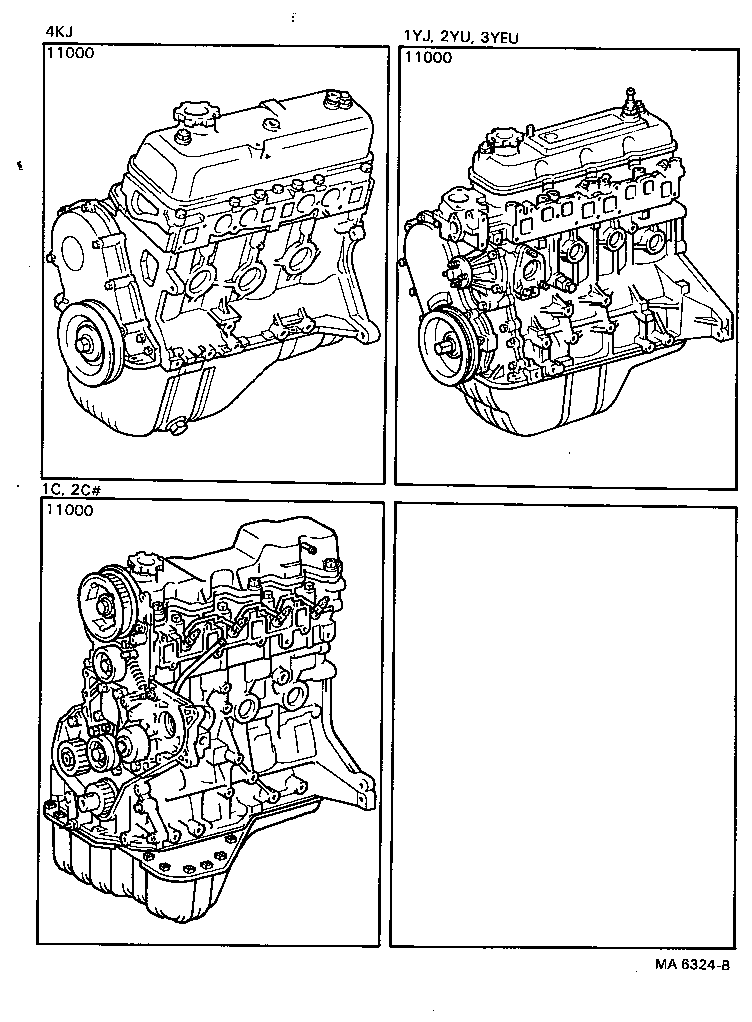 4KJ
11000

1YJ, 2YU, 3YEU
11000

1C, 2C#
11000

MA 6324-B