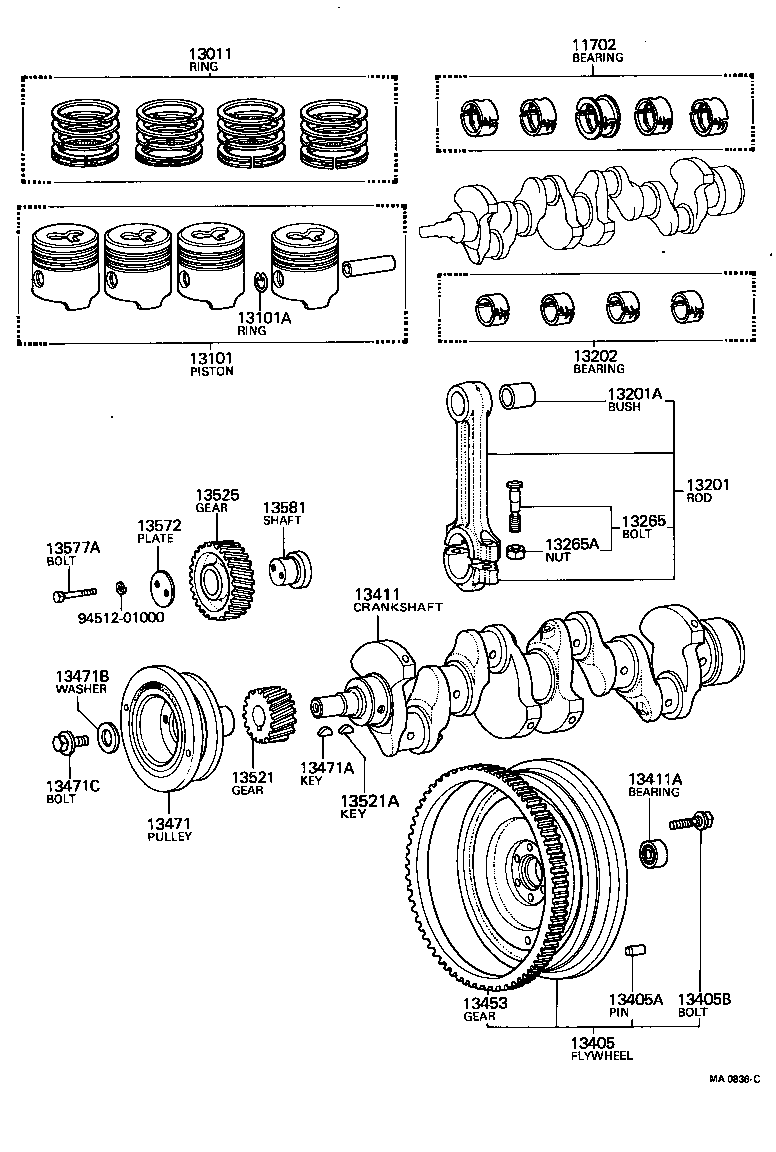 13011
RING

11702
BEARING

13101A
RING

13101
PISTON

13202
BEARING

13201A
BUSH

13201
ROD

13265
BOLT

13265A
NUT

13525
GEAR

13581
SHAFT

13572
PLATE

13577A
BOLT

94512-01000

13411
CRANKSHAFT

13471B
WASHER

13471C
BOLT

13471
PULLEY

13521
GEAR

13471A
KEY

13521A
KEY

13411A
BEARING

13453
GEAR

13405A
PIN

13405B
BOLT

13405
FLYWHEEL

MA 0836-C