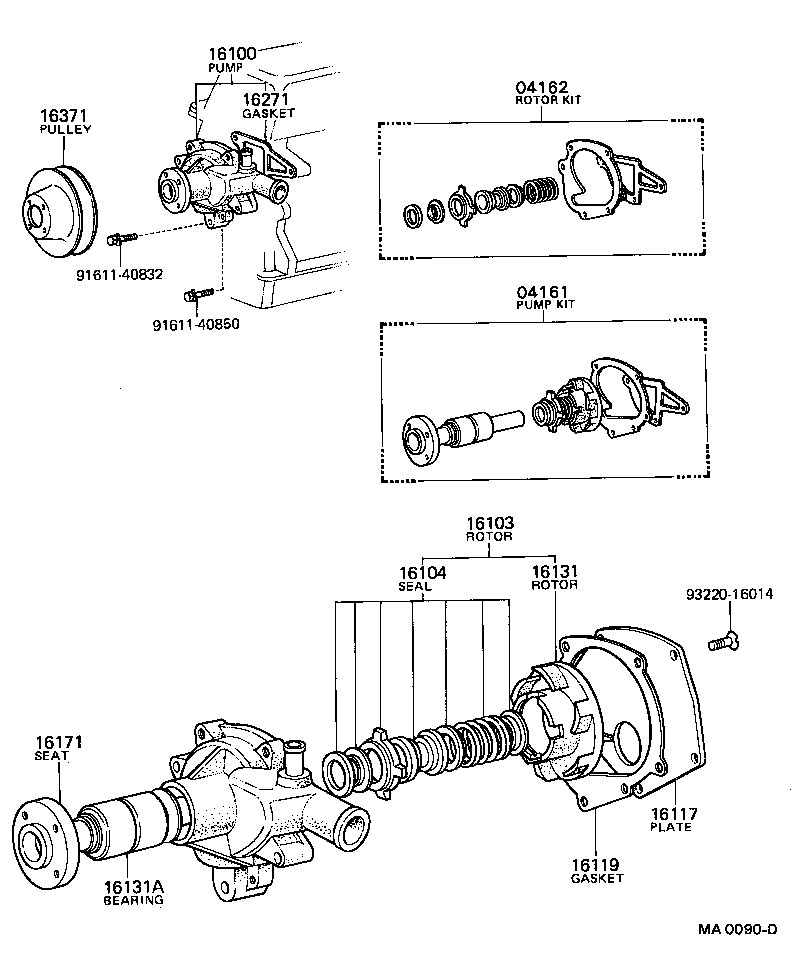 16100
PUMP

16271
GASKET

16371
PULLEY

91611-40832

91611-40850

04162
ROTOR KIT

04161
PUMP KIT

16103
ROTOR

16104
SEAL

16131
ROTOR

93220-16014

16171
SEAT

16131A
BEARING

16117
PLATE

16119
GASKET

MA 0090-D