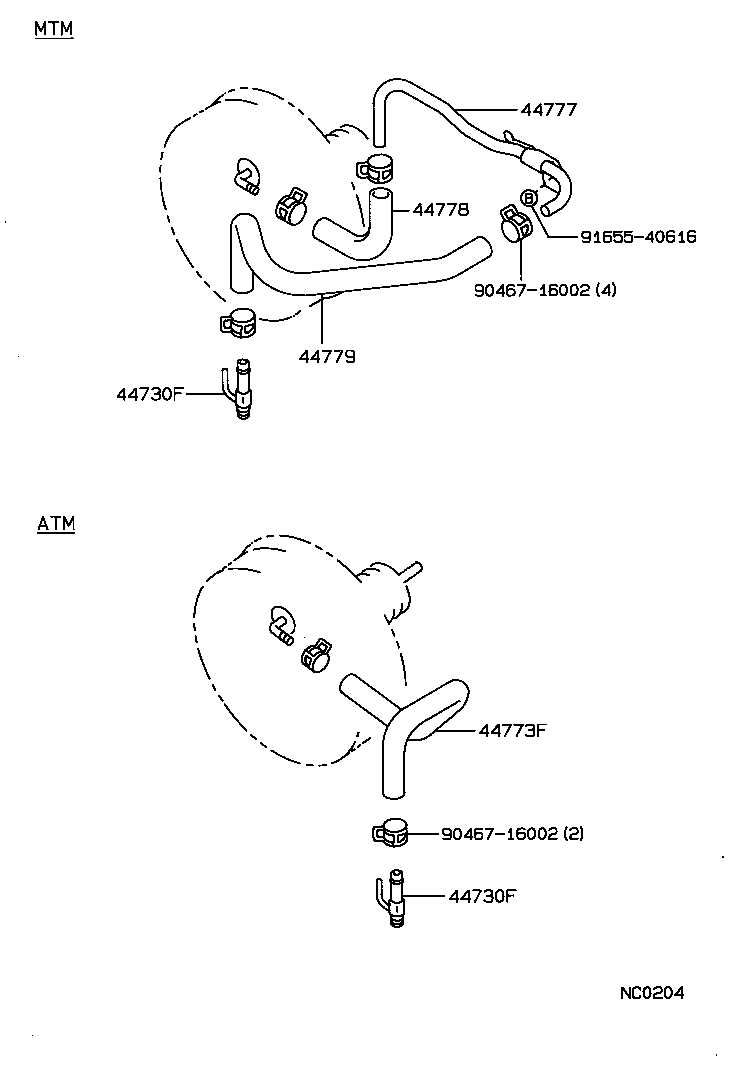 MTM

44777

44778

91655-40616

90467-16002 (4)

44779

44730F

ATM

44773F

90467-16002 (2)

44730F

NC0204