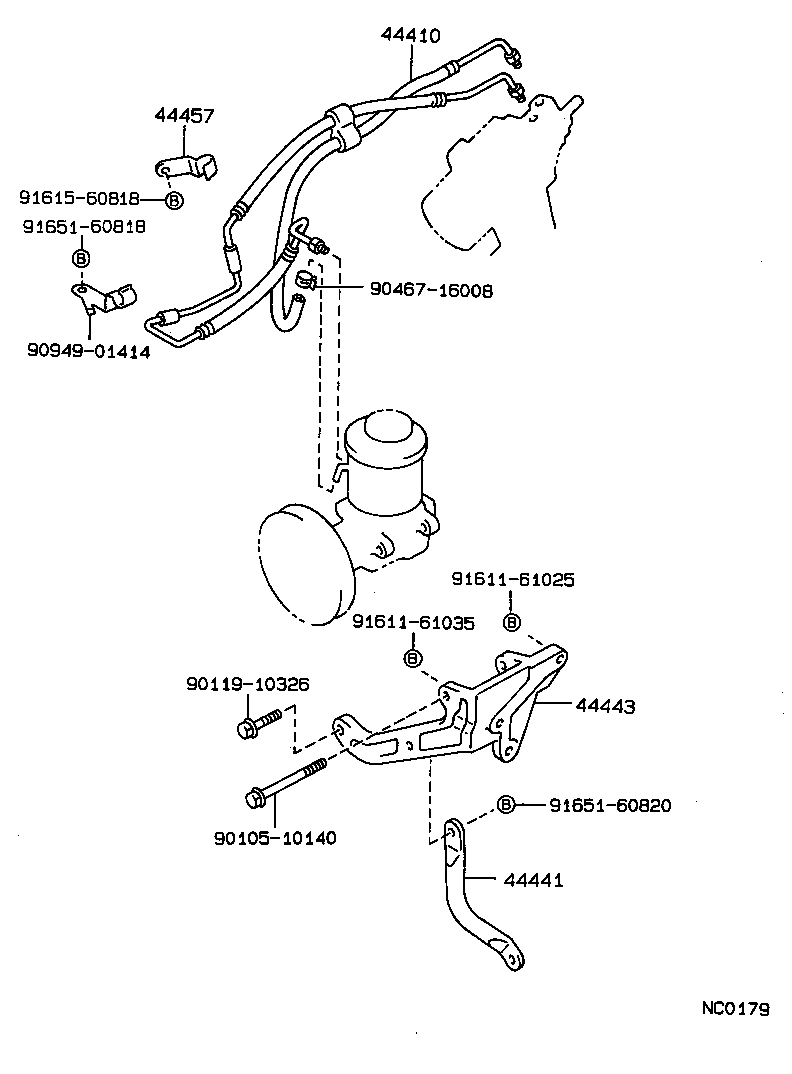 44410

44457

91615-60818 B

91651-60818

B

90467-16008

90949-01414

91611-61025

B

91611-61035

B

90119-10326

44443

B 91651-60820

90105-10140

44441

NC0179