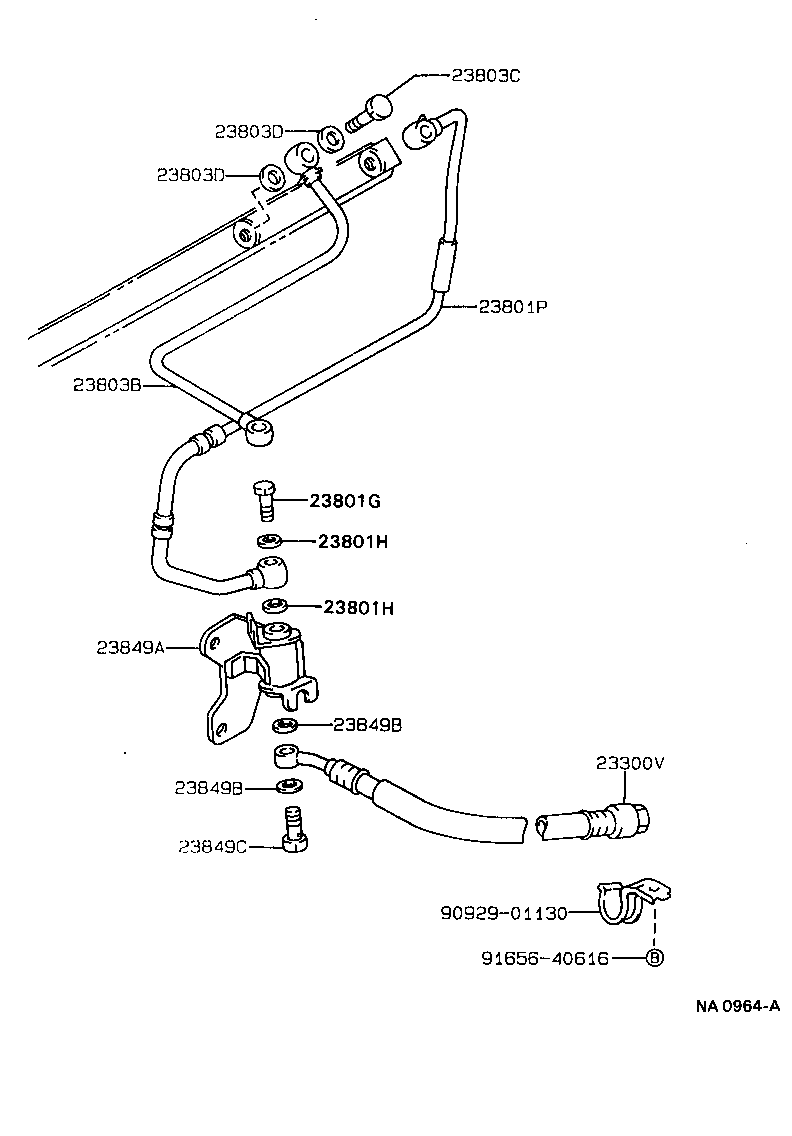 23803C
23803D
23803D
23801P
23803B
23801G
23801H
23801H
23849A
23849B
23300V
23849B
23849C
90929-01130
91656-40616
B
NA 0964-A