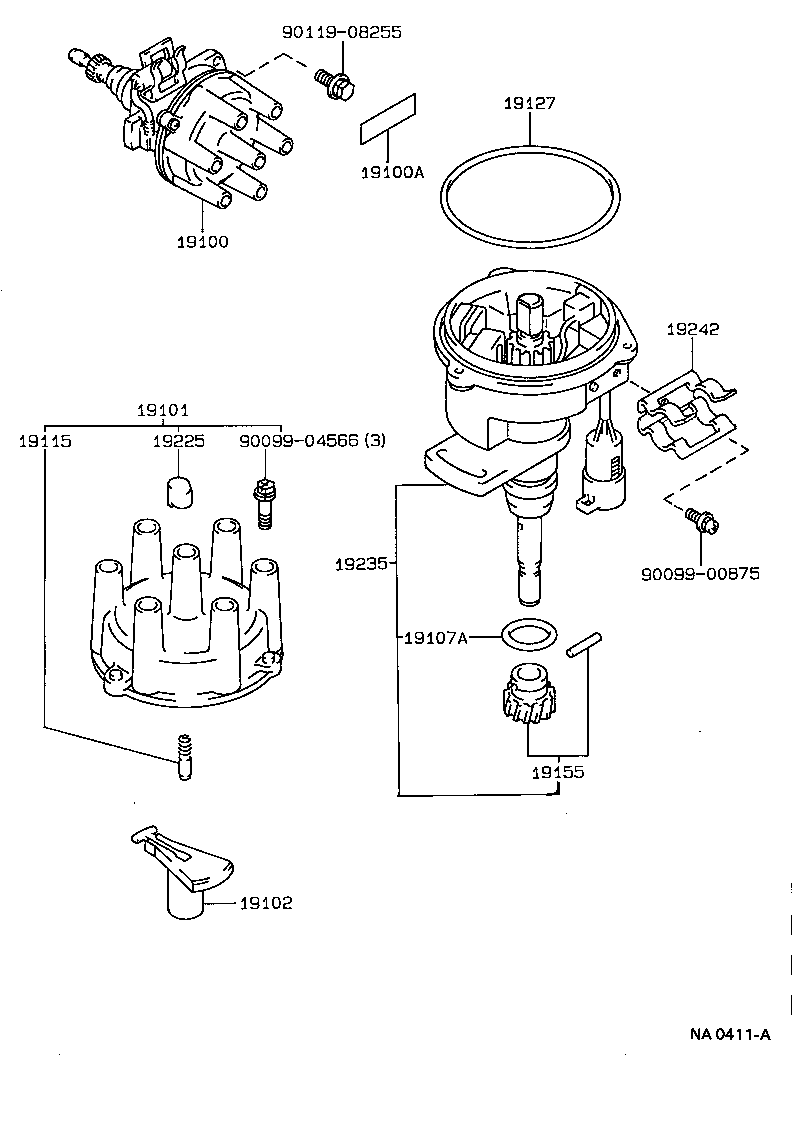 90119-08255

19127

19100A

19100

19242

19101

19115

19225

90099-04566 (3)

19235

90099-00875

19107A

19155

19102

NA 0411-A