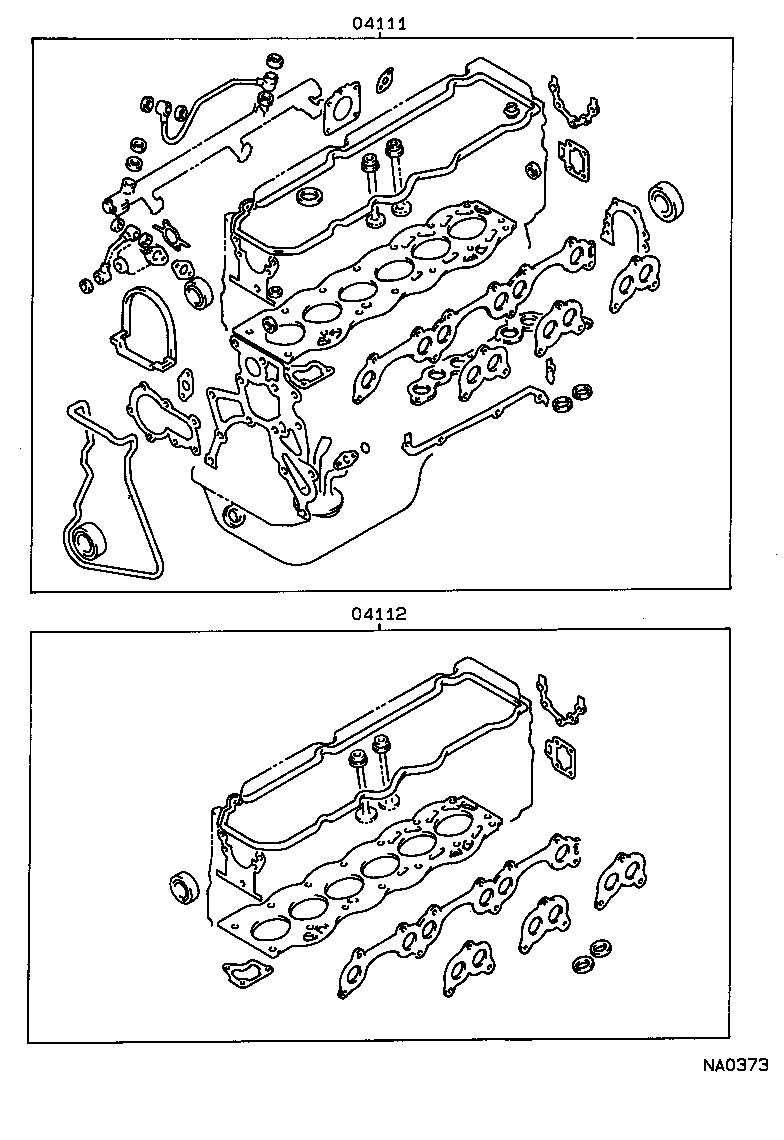 04111

04112

NA0373