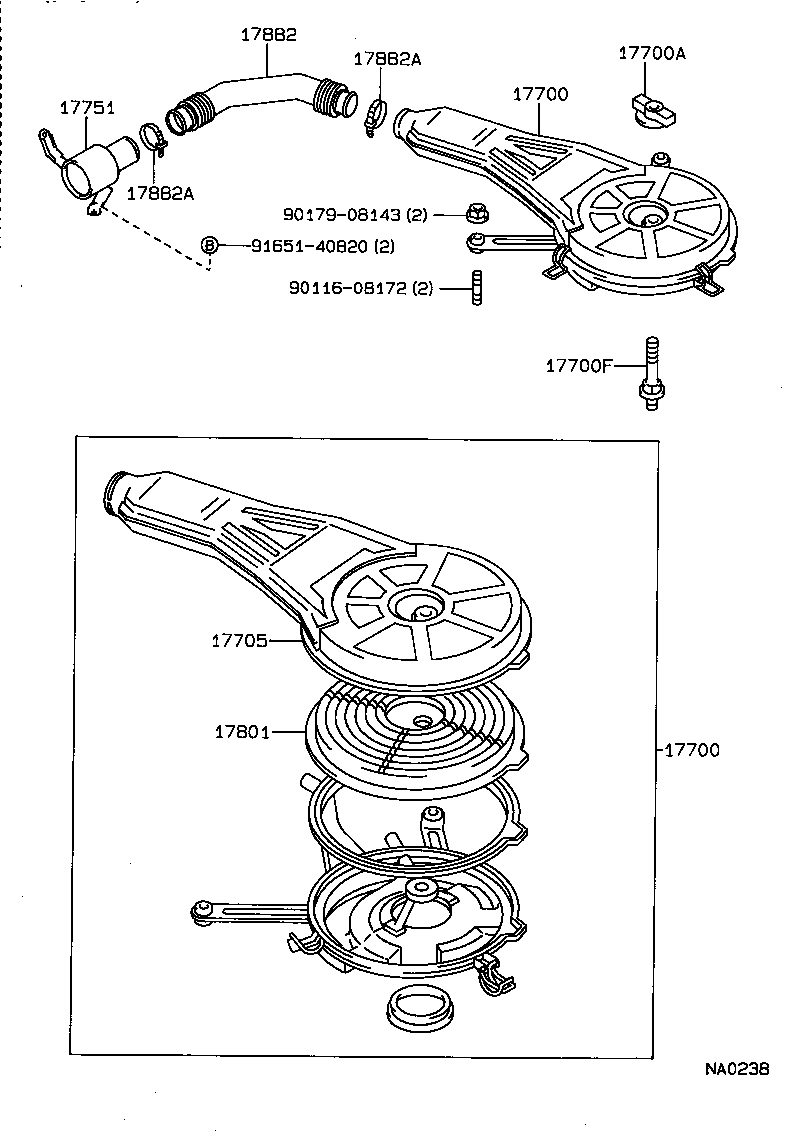 17882
17882A
17700A
17751
17700
17882A
90179-08143 (2)
B 91651-40820 (2)
90116-08172 (2)
17700F
17705
17801
17700
NA0238