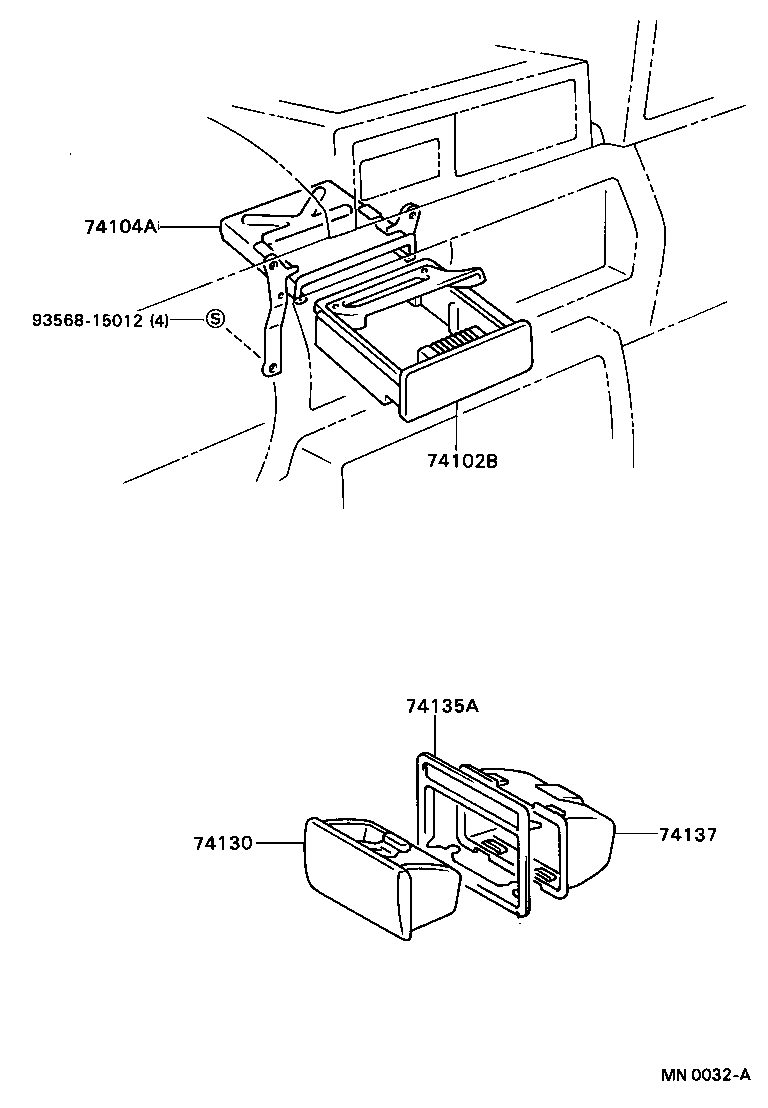 74104A

93568-15012 (4) S

74102B

74135A

74130

74137

MN 0032-A