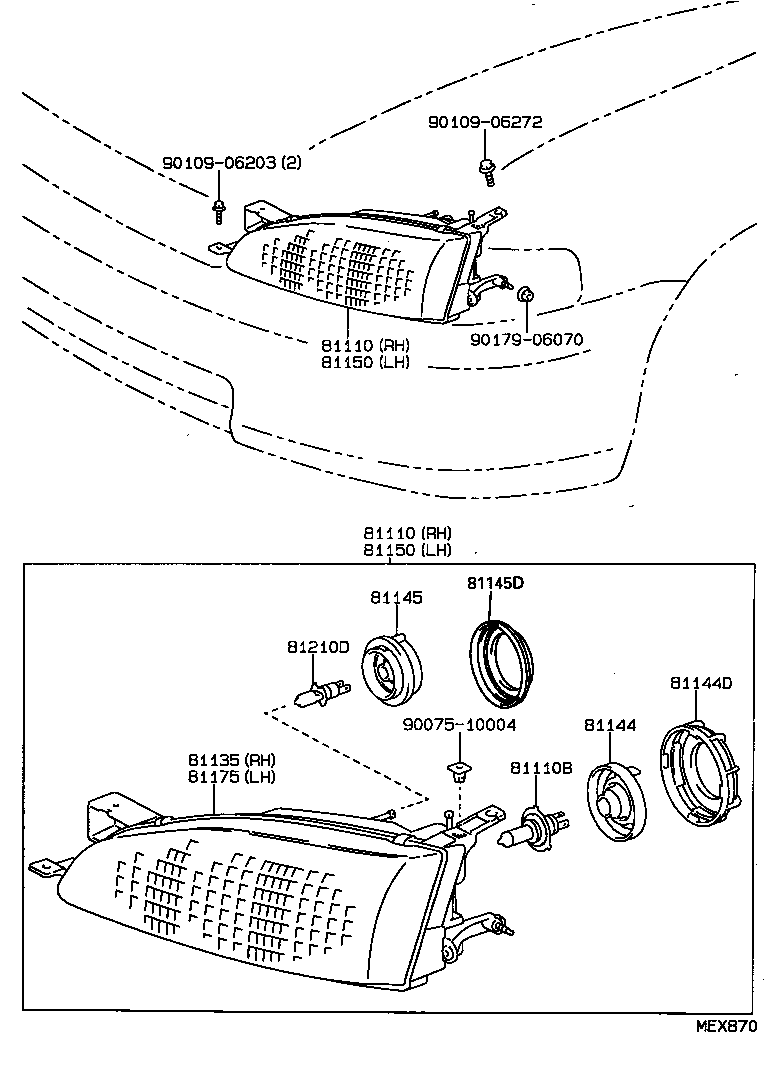 90109-06272
90109-06203 (2)
81110 (RH)
81150 (LH)
90179-06070

81110 (RH)
81150 (LH)
81145
81145D
81210D
81144D
90075-10004
81144
81135 (RH)
81175 (LH)
81110B

MEX870