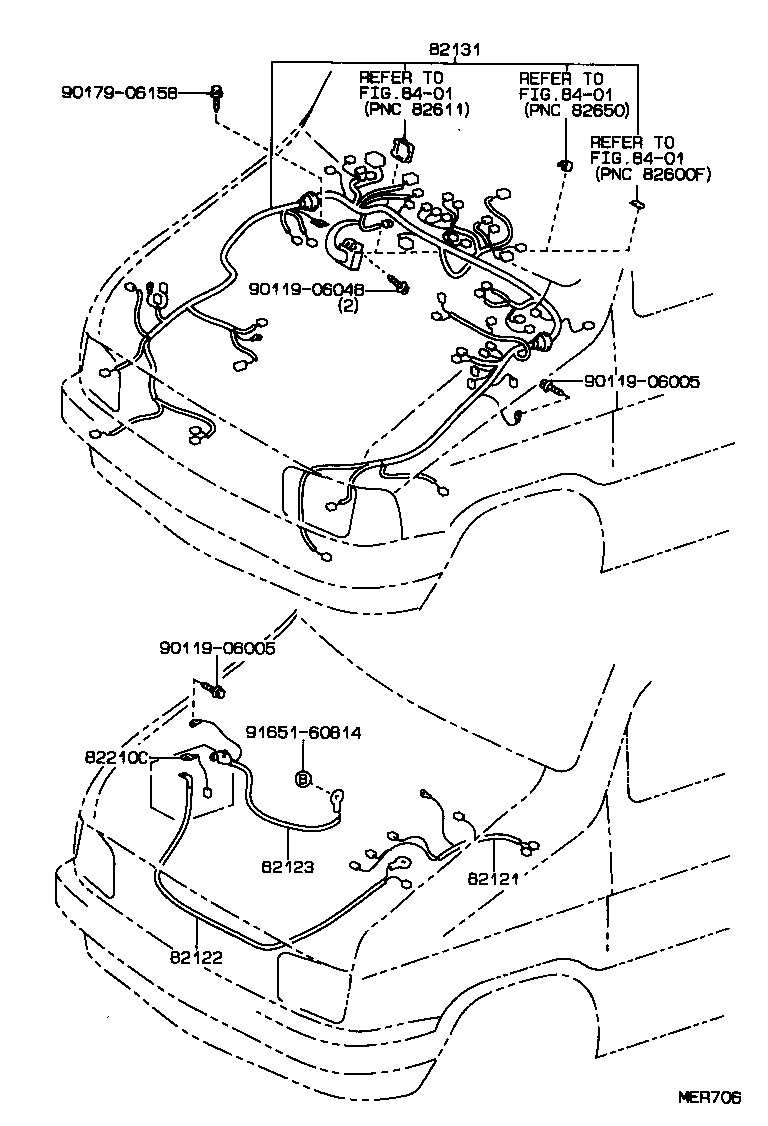 82131

90179-06158

REFER TO
FIG.84-01
(PNC 82611)

REFER TO
FIG.84-01
(PNC 82650)

REFER TO
FIG.84-01
(PNC 82600F)

90119-06048
(2)

90119-06005

90119-06005

91651-60814

82210C

82123

82121

82122

MER706