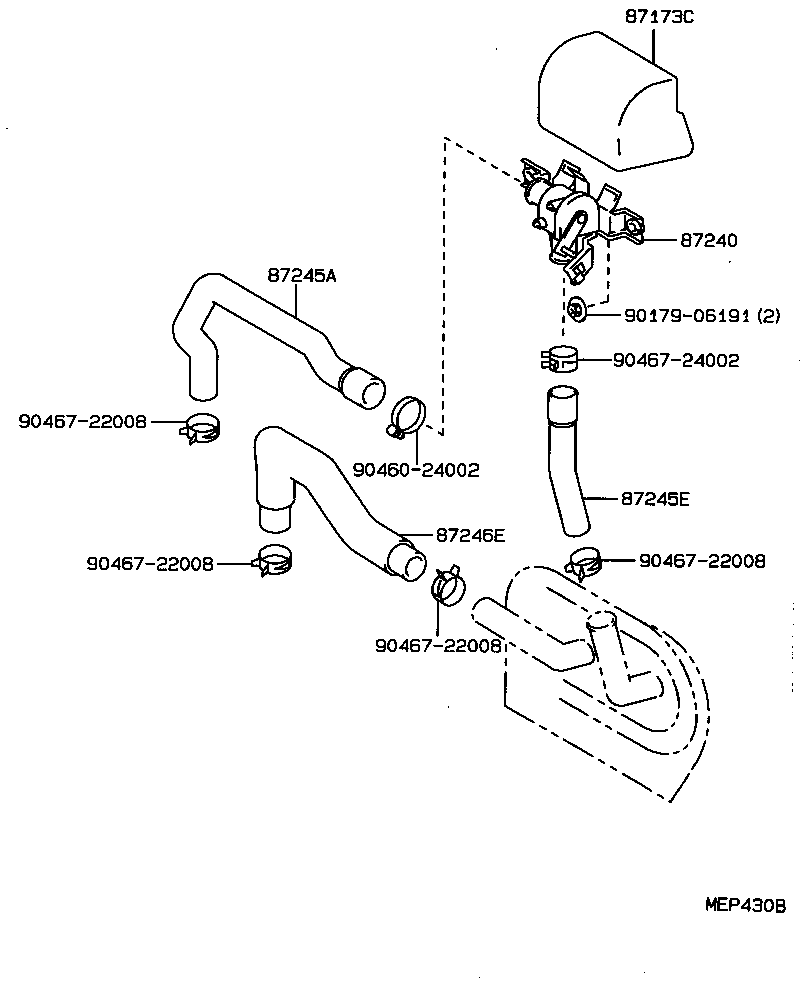 87173C

87240

87245A

90179-06191 (2)

90467-24002

90467-22008

90460-24002

87245E

87246E

90467-22008

90467-22008

90467-22008

MEP430B