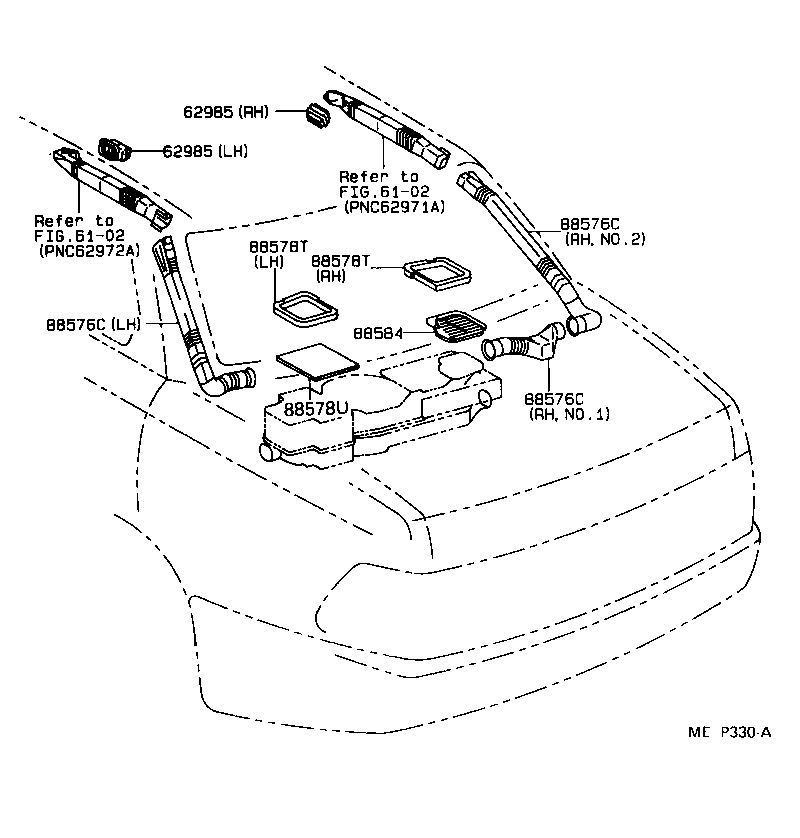 62985 (RH)

62985 (LH)

Refer to
FIG.61-02
(PNC62971A)

Refer to
FIG.61-02
(PNC62972A)

88576C
(RH, NO.2)

88578T
(LH)

88578T
(RH)

88576C (LH)

88584

88578U

88576C
(RH, NO.1)

ME P330-A