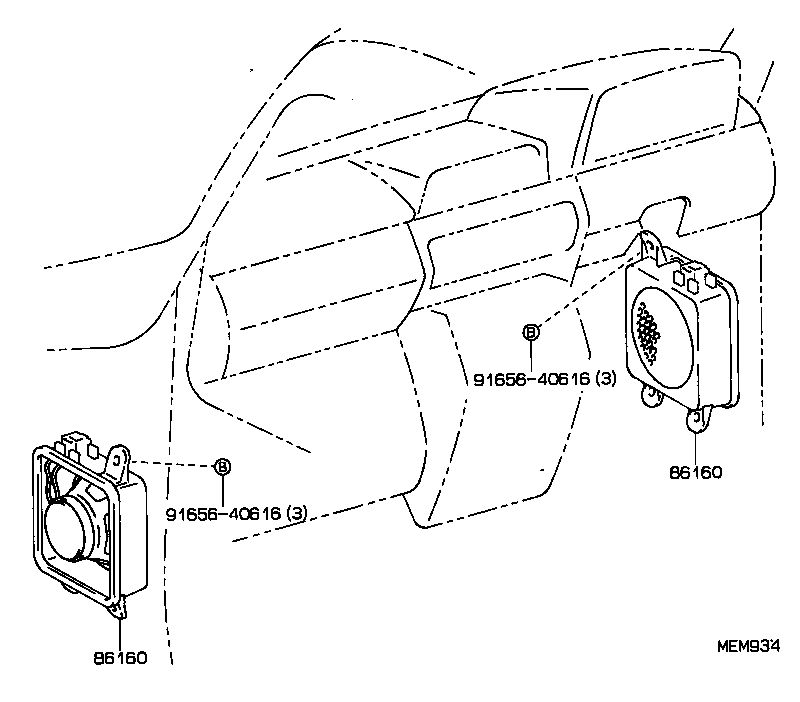 B
91656-40616 (3)
86160
B
91656-40616 (3)
86160
MEM934