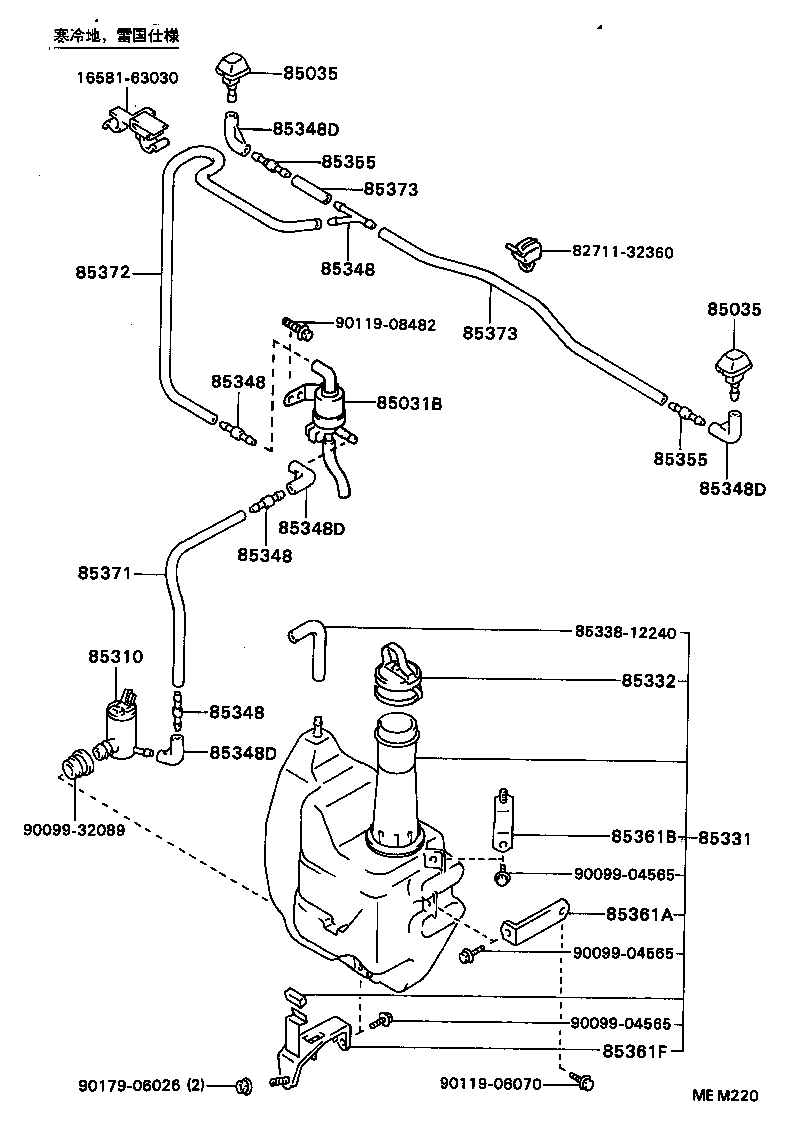 寒冷地，雪国仕様

16581-63030

85035

85348D

85355

85373

85348

82711-32360

85372

90119-08482

85373

85035

85348

85031B

85355

85348D

85348D

85348

85371

85338-12240

85310

85332

85348

85348D

90099-32089

85361B

85331

90099-04565

85361A

90099-04565

90099-04565

85361F

90179-06026 (2)

90119-06070

ME M220