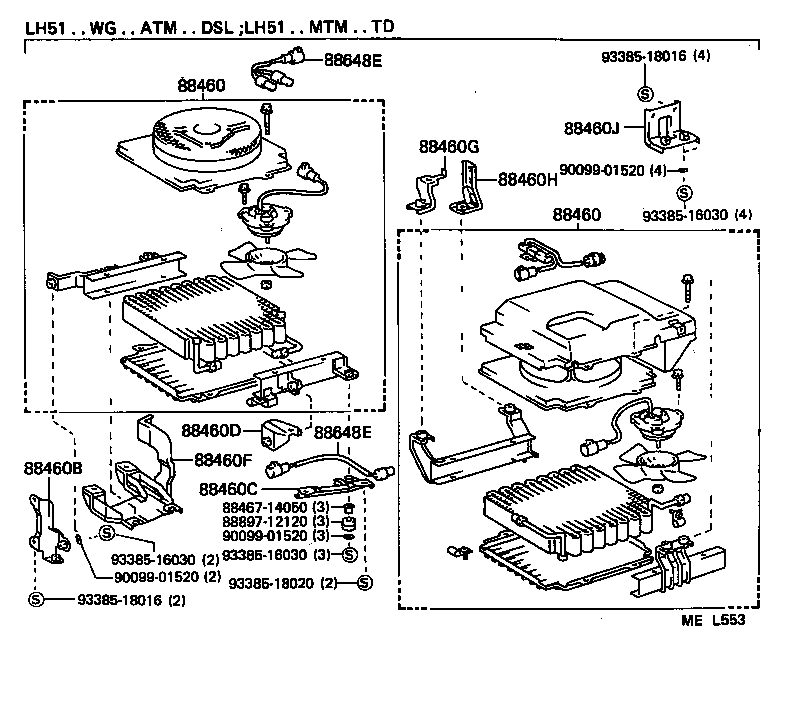 LH51 . . WG . . ATM . . DSL ;LH51 . . MTM . . TD

88648E

88460

93385-18016 (4)

S

88460J

88460G

88460H

90099-01520 (4)

S

93385-16030 (4)

88460

88460D

88648E

88460F

88460B

88460C

88467-14050 (3)

88897-12120 (3)

90099-01520 (3)

93385-16030 (3) S

S

93385-16030 (2)

90099-01520 (2)

93385-18020 (2) S

S 93385-18016 (2)

ME L553