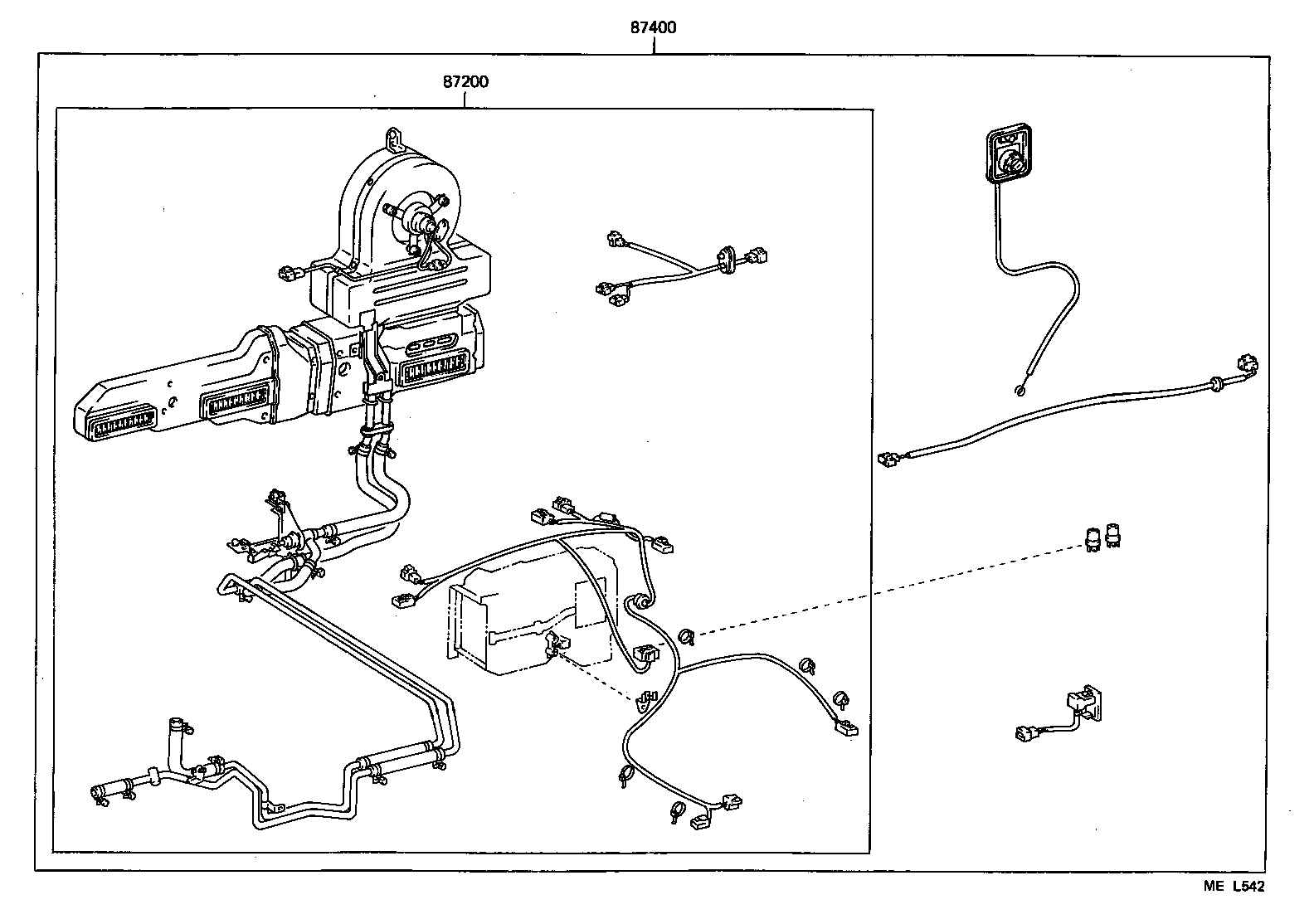 87400

87200

ME L542