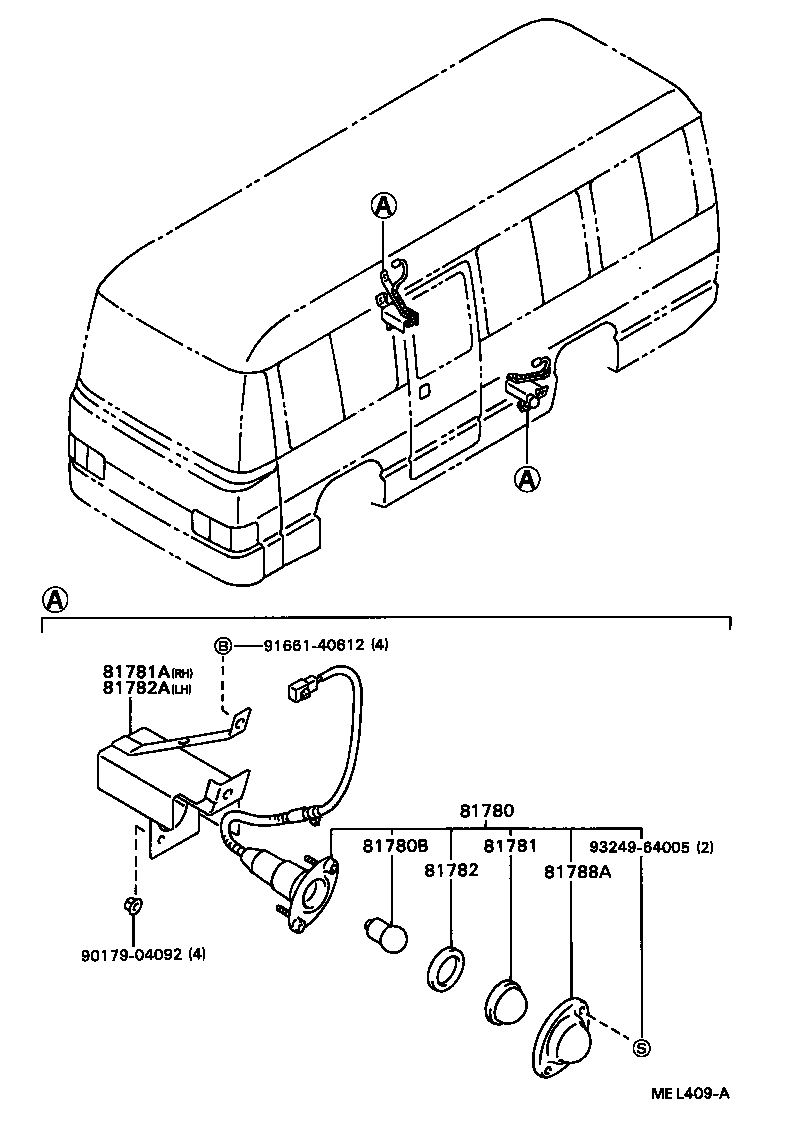 A

A

A

B 91661-40612 (4)

81781A(RH)
81782A(LH)

81780

81780B

81782

81781

81788A

93249-64005 (2)

90179-04092 (4)

S

ME L409-A