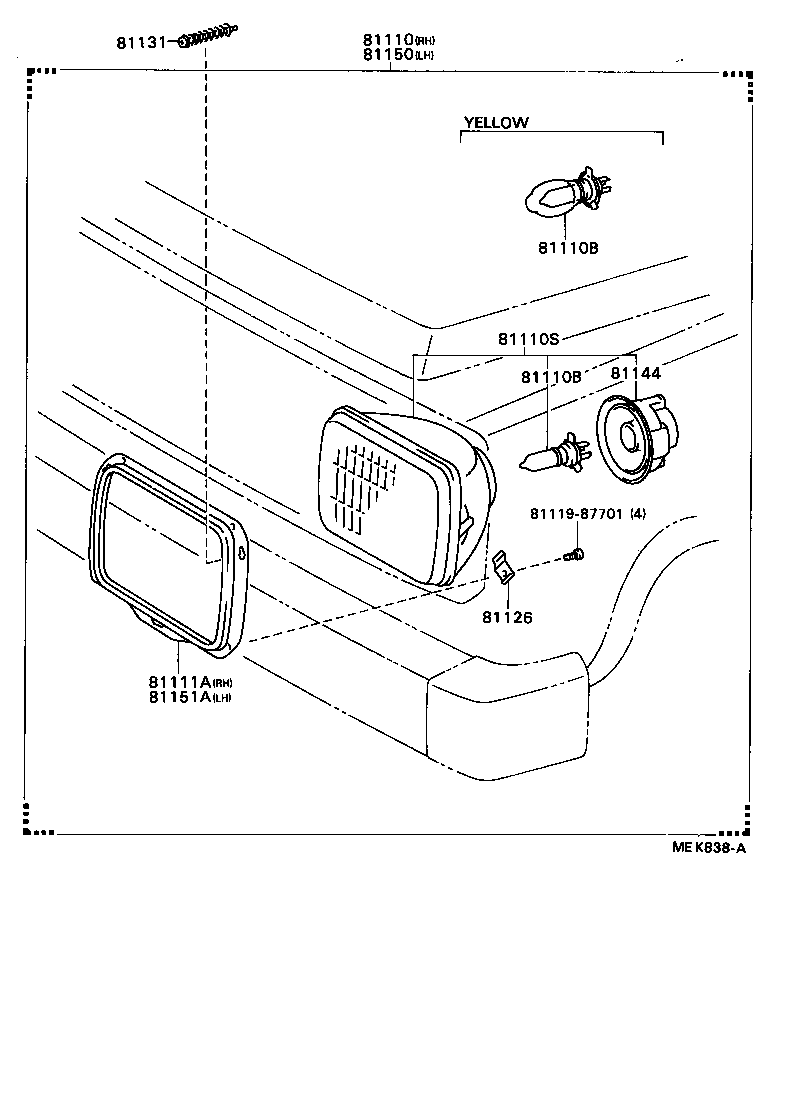 81131

81110(RH)
81150(LH)

YELLOW

81110B

81110S

81110B

81144

81119-87701 (4)

81126

81111A(RH)
81151A(LH)

ME K838-A