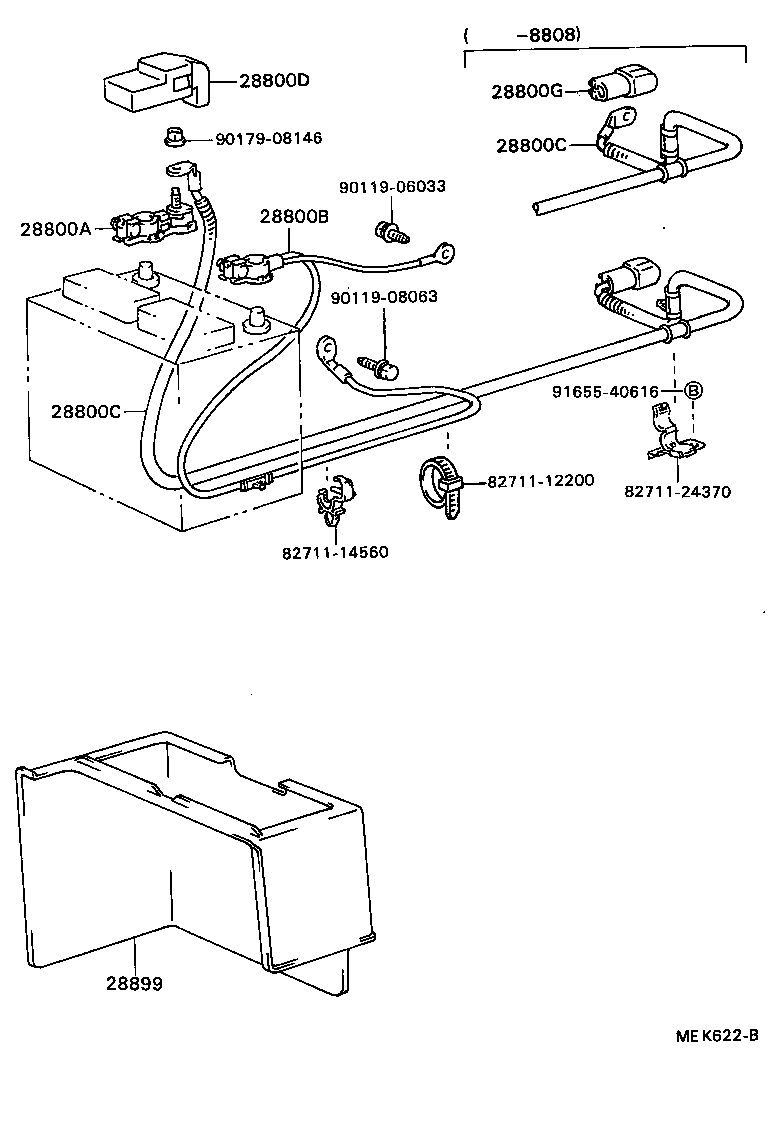 ( -8808)

28800D

28800G

90179-08146

28800C

90119-06033

28800A

28800B

90119-08063

28800C

91655-40616

B

82711-12200

82711-24370

82711-14560

28899

ME K622-B