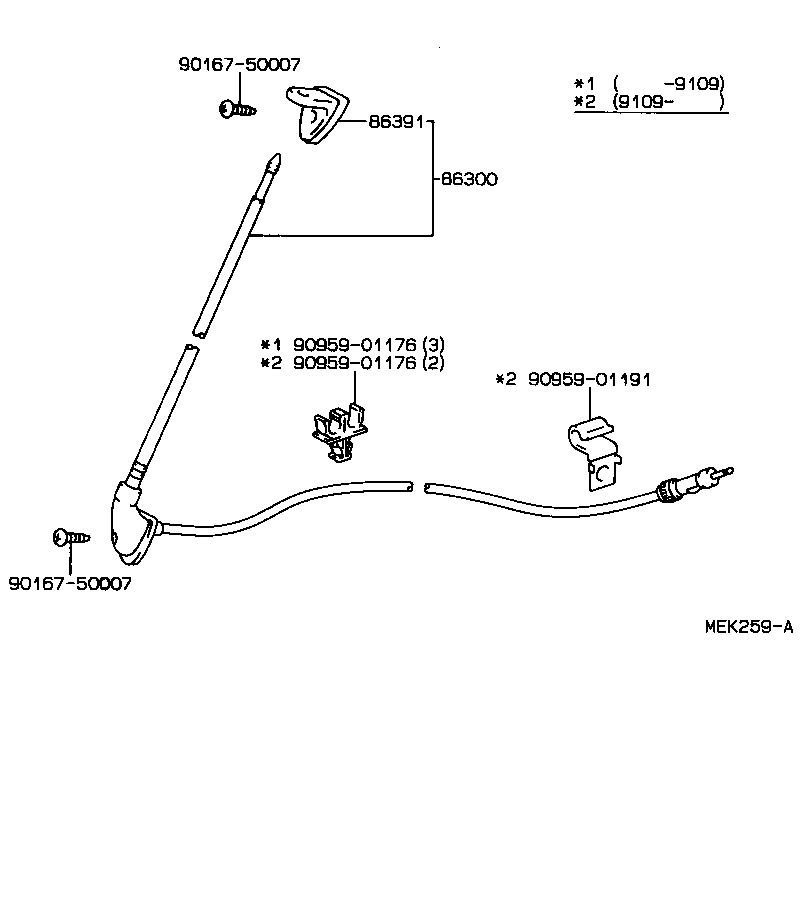 90167-50007

*1 ( -9109)
*2 (9109- )

86391

86300

*1 90959-01176 (3)
*2 90959-01176 (2)

*2 90959-01191

90167-50007

MEK259-A