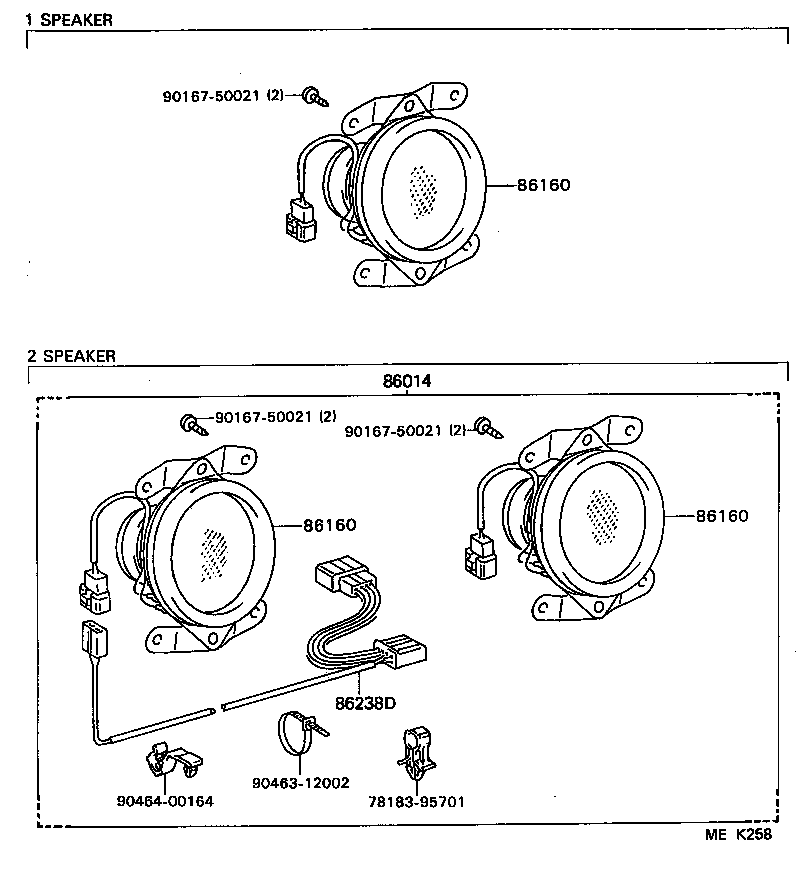 1 SPEAKER

90167-50021 (2)

86160

2 SPEAKER

86014

90167-50021 (2)

90167-50021 (2)

86160

86160

86238D

90464-00164

90463-12002

78183-95701

ME K258